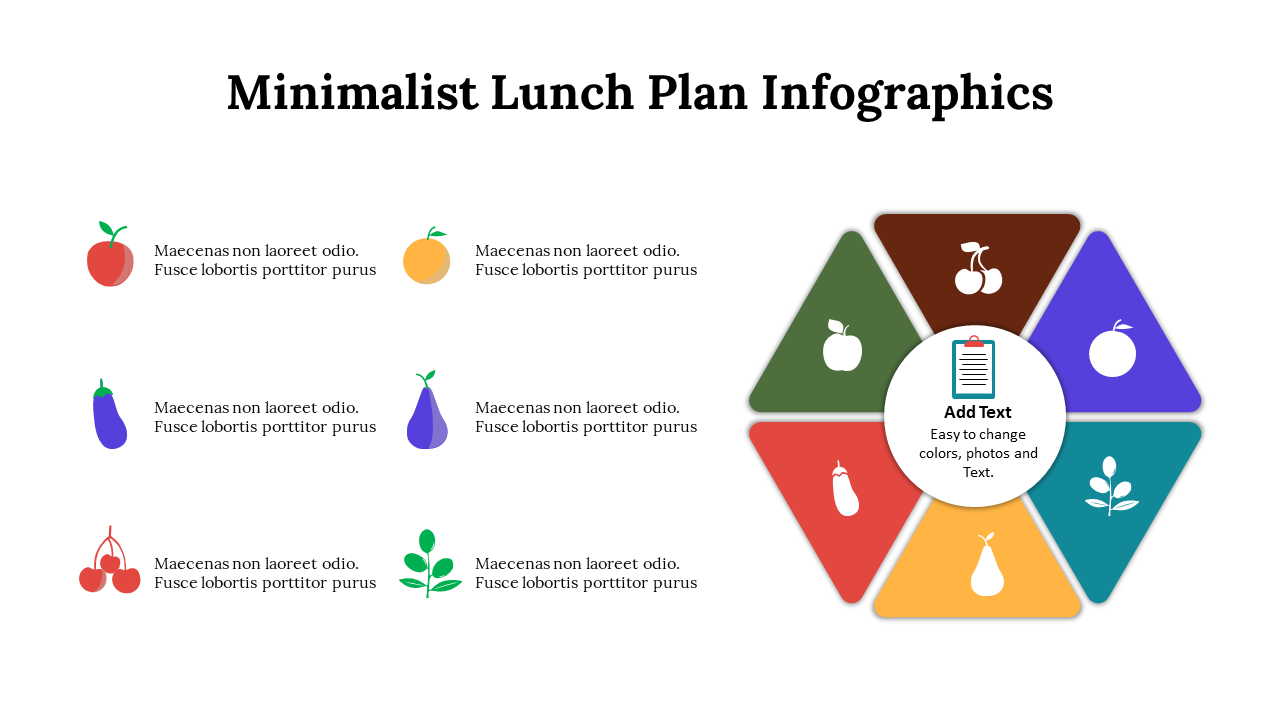 Minimalist Lunch Plan Infographics

Maecenas non laoreet odio. Fusce lobortis porttitor purus

Maecenas non laoreet odio. Fusce lobortis porttitor purus

Maecenas non laoreet odio. Fusce lobortis porttitor purus

Maecenas non laoreet odio. Fusce lobortis porttitor purus

Maecenas non laoreet odio. Fusce lobortis porttitor purus

Maecenas non laoreet odio. Fusce lobortis porttitor purus

Add Text
Easy to change colors, photos and Text.