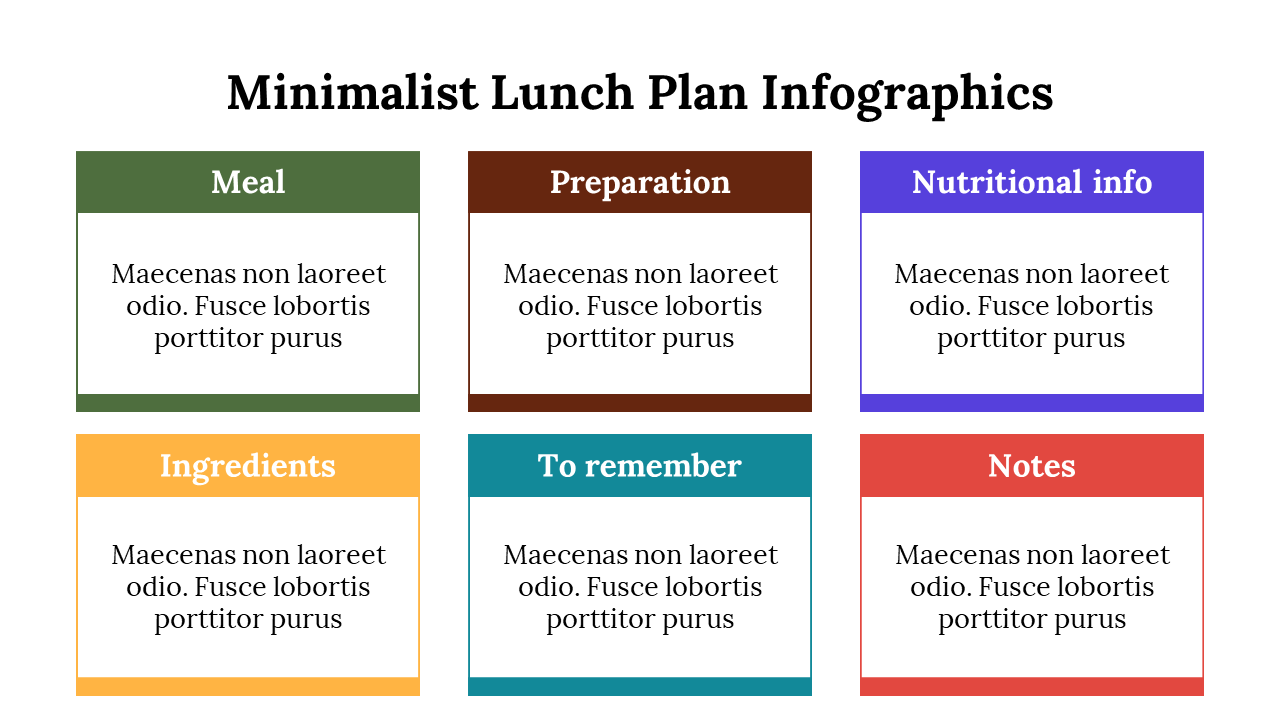 Minimalist Lunch Plan Infographics

Meal

Maecenas non laoreet odio. Fusce lobortis porttitor purus

Preparation

Maecenas non laoreet odio. Fusce lobortis porttitor purus

Nutritional info

Maecenas non laoreet odio. Fusce lobortis porttitor purus

Ingredients

Maecenas non laoreet odio. Fusce lobortis porttitor purus

To remember

Maecenas non laoreet odio. Fusce lobortis porttitor purus

Notes

Maecenas non laoreet odio. Fusce lobortis porttitor purus