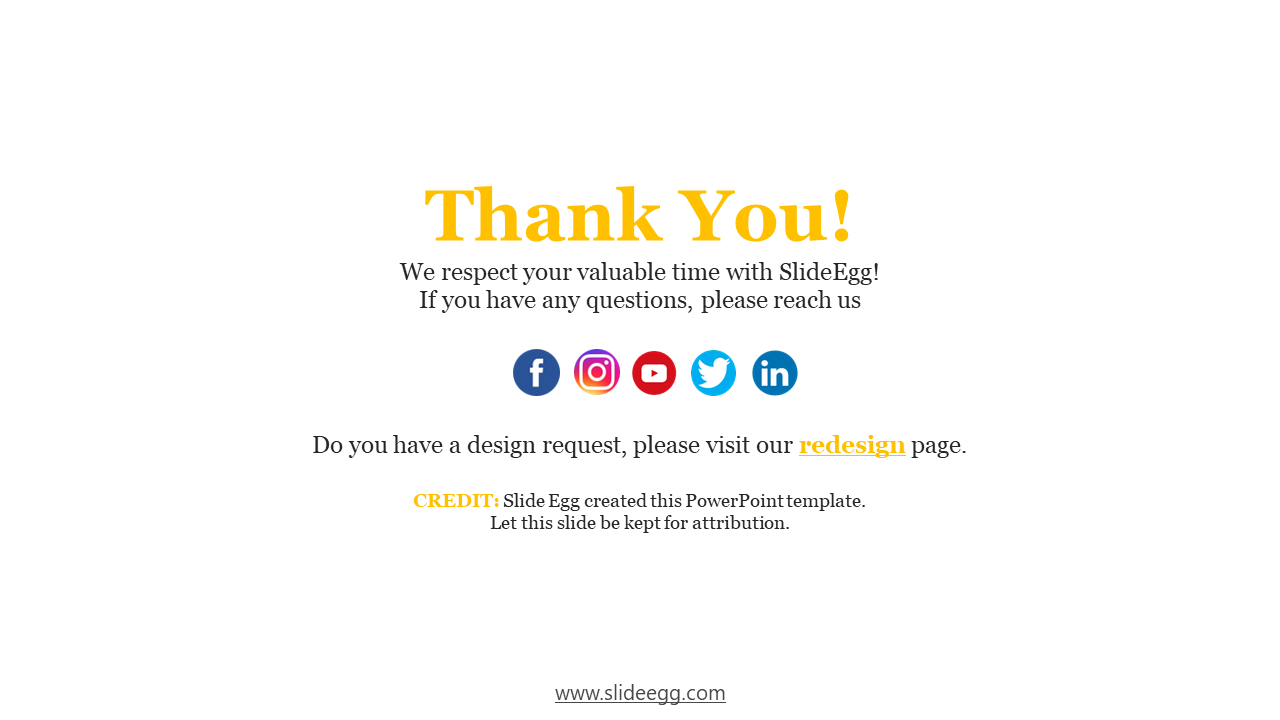 Thank You!

We respect your valuable time with SlideEgg!
If you have any questions, please reach us

Do you have a design request, please visit our redesign page.

CREDIT: Slide Egg created this PowerPoint template.
Let this slide be kept for attribution.

www.slideegg.com