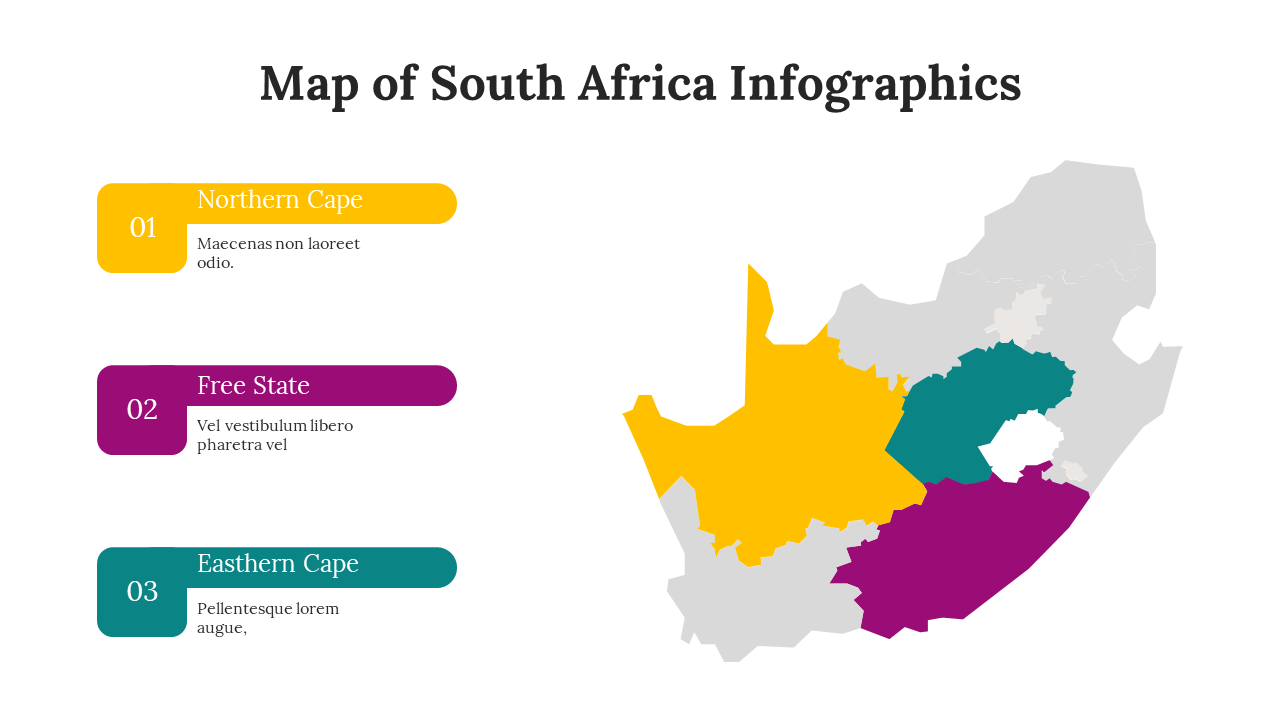 Map of South Africa Infographics

01
Northern Cape
Maecenas non laoreet odio.

02
Free State
Vel vestibulum libero pharetra vel

03
Easthern Cape
Pellentesque lorem augue,