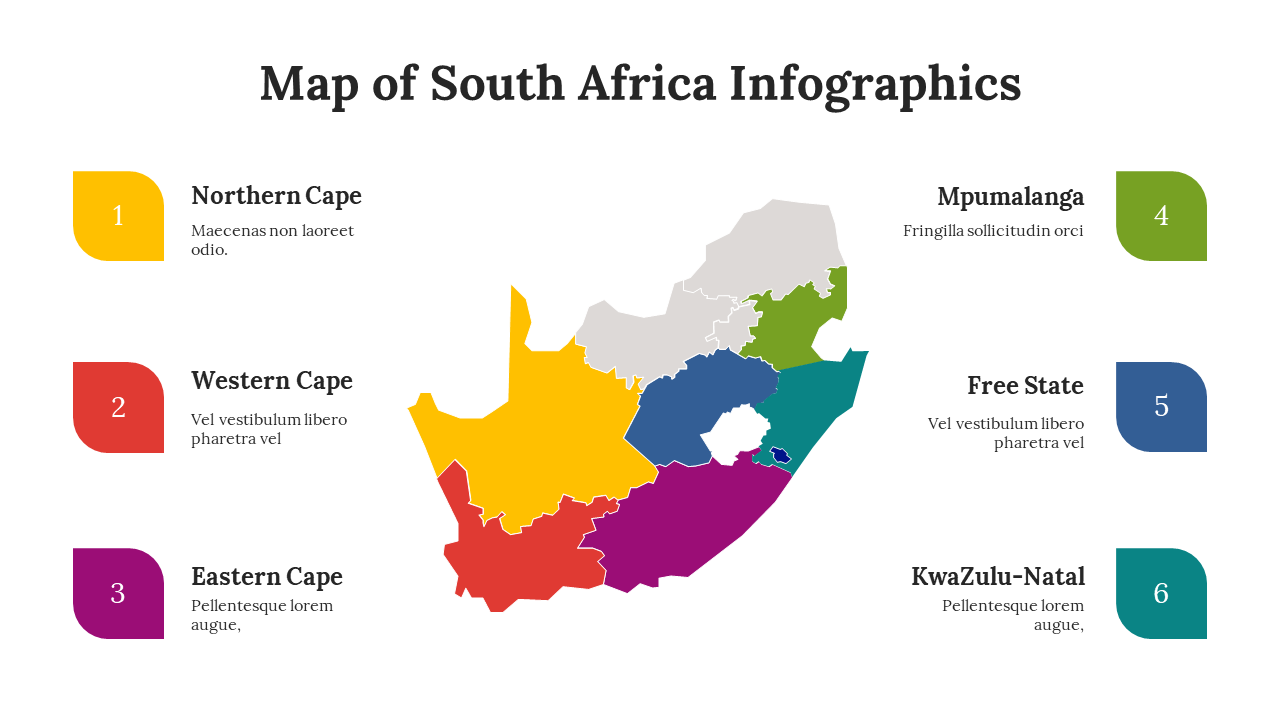 Map of South Africa Infographics

1

Northern Cape

Maecenas non laoreet odio.

2

Western Cape

Vel vestibulum libero pharetra vel

3

Eastern Cape

Pellentesque lorem augue,

Mpumalanga

Fringilla sollicitudin orci

4

Free State

Vel vestibulum libero pharetra vel

5

KwaZulu-Natal

Pellentesque lorem augue,

6