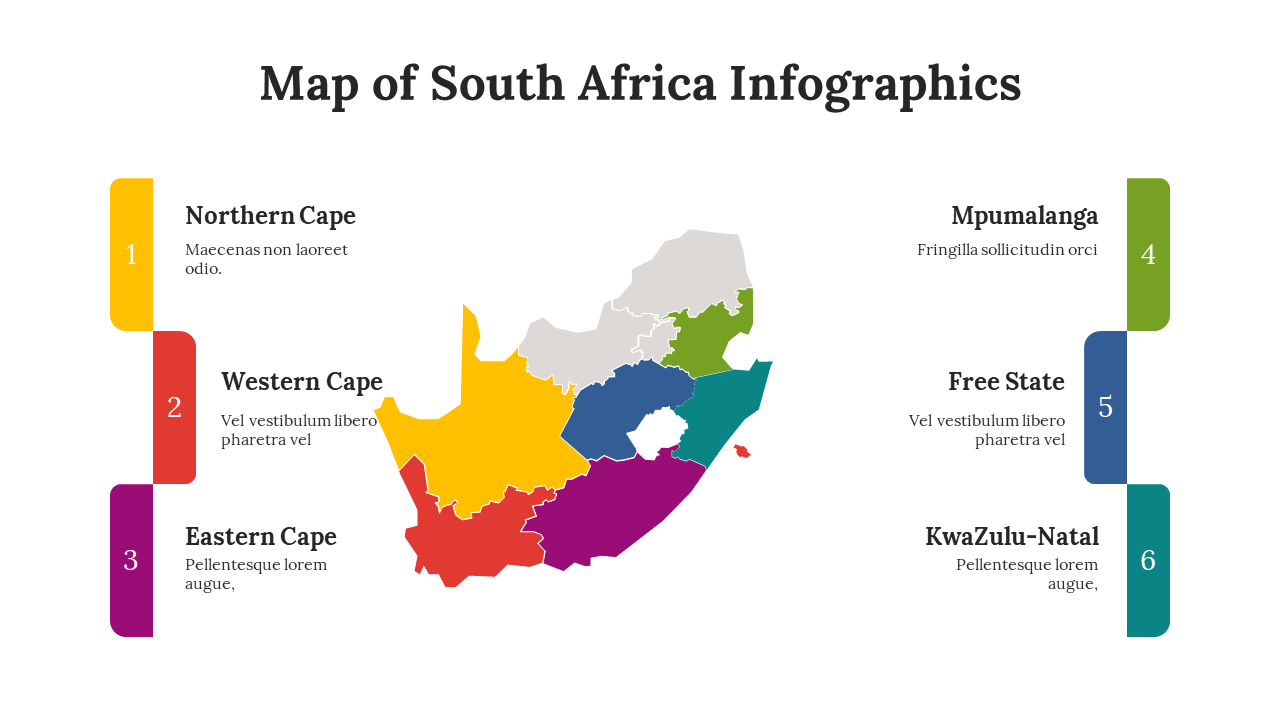 Map of South Africa Infographics

1

Northern Cape

Maecenas non laoreet odio.

2

Western Cape

Vel vestibulum libero pharetra vel

3

Eastern Cape

Pellentesque lorem augue,

Mpumalanga

Fringilla sollicitudin orci

4

Free State

Vel vestibulum libero pharetra vel

5

KwaZulu-Natal

Pellentesque lorem augue,

6