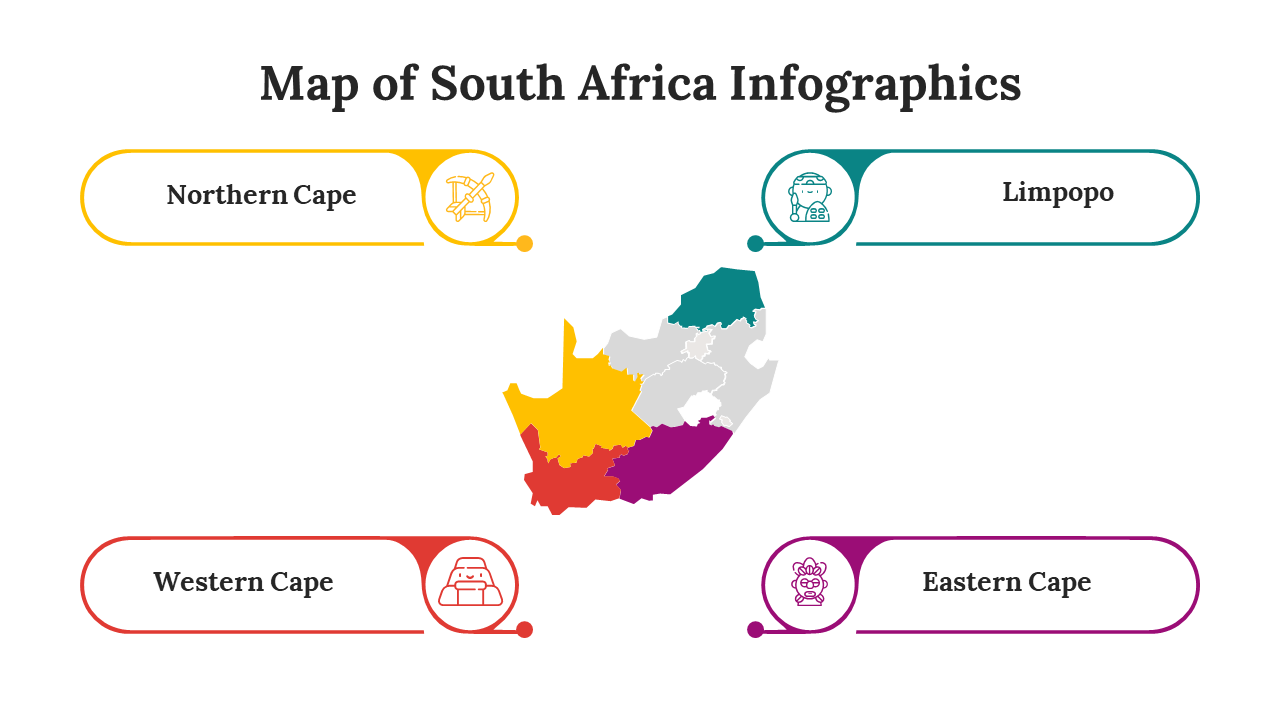 Map of South Africa Infographics

Northern Cape

Limpopo

Western Cape

Eastern Cape