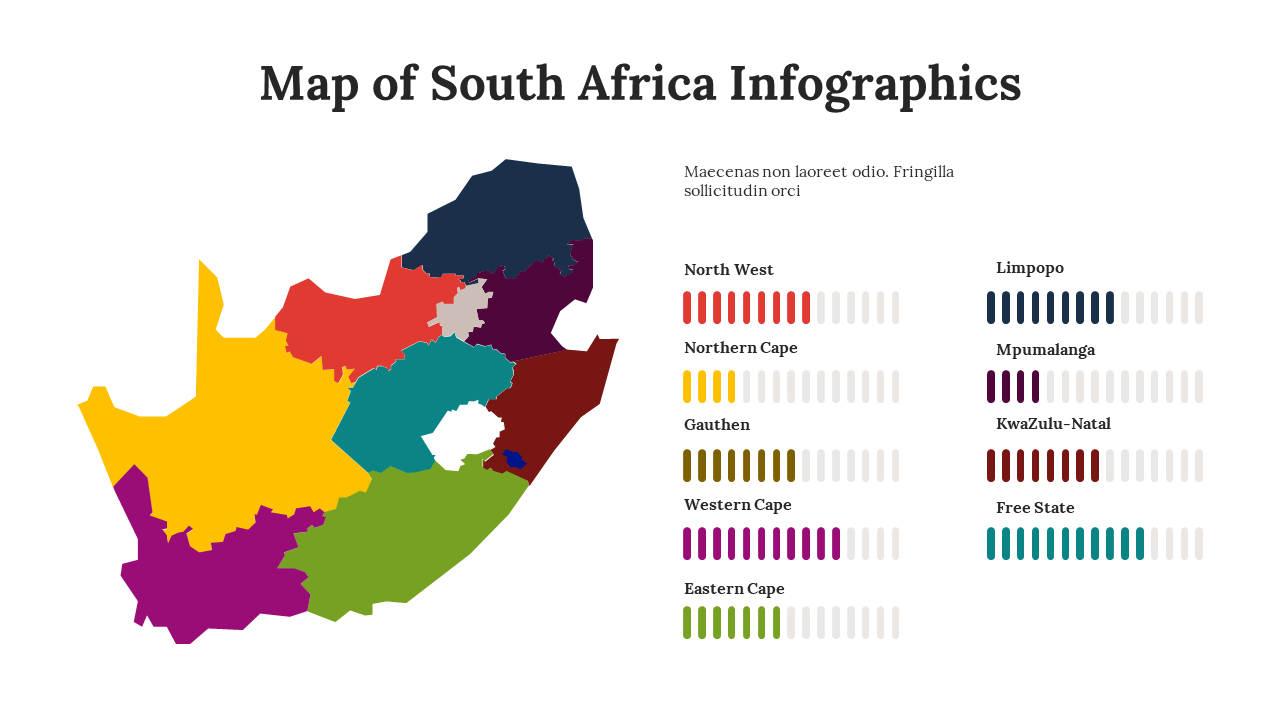 Map of South Africa Infographics

Maecenas non laoreet odio. Fringilla sollicitudin orci

North West

Northern Cape

Gauthen

Western Cape

Eastern Cape

Limpopo

Mpumalanga

KwaZulu-Natal

Free State