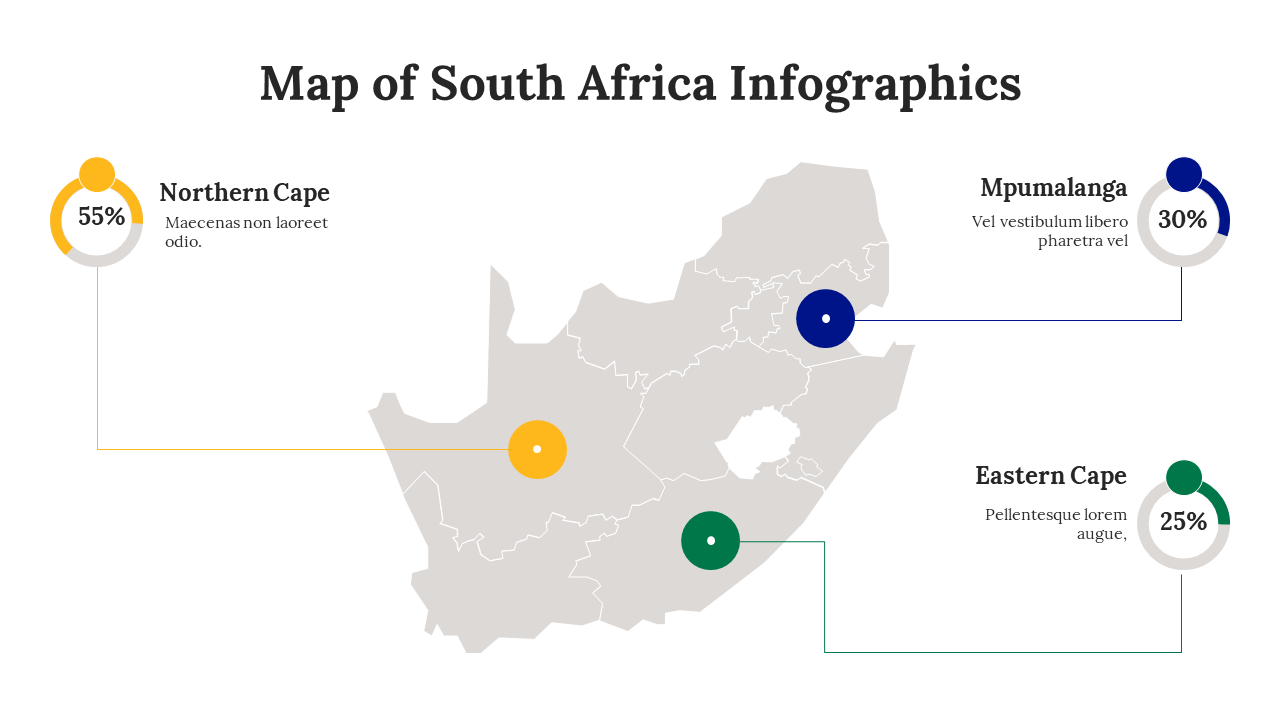 Map of South Africa Infographics

55%

Northern Cape

Maecenas non laoreet odio.

Mpumalanga

Vel vestibulum libero pharetra vel

30%

Eastern Cape

Pellentesque lorem augue,

25%