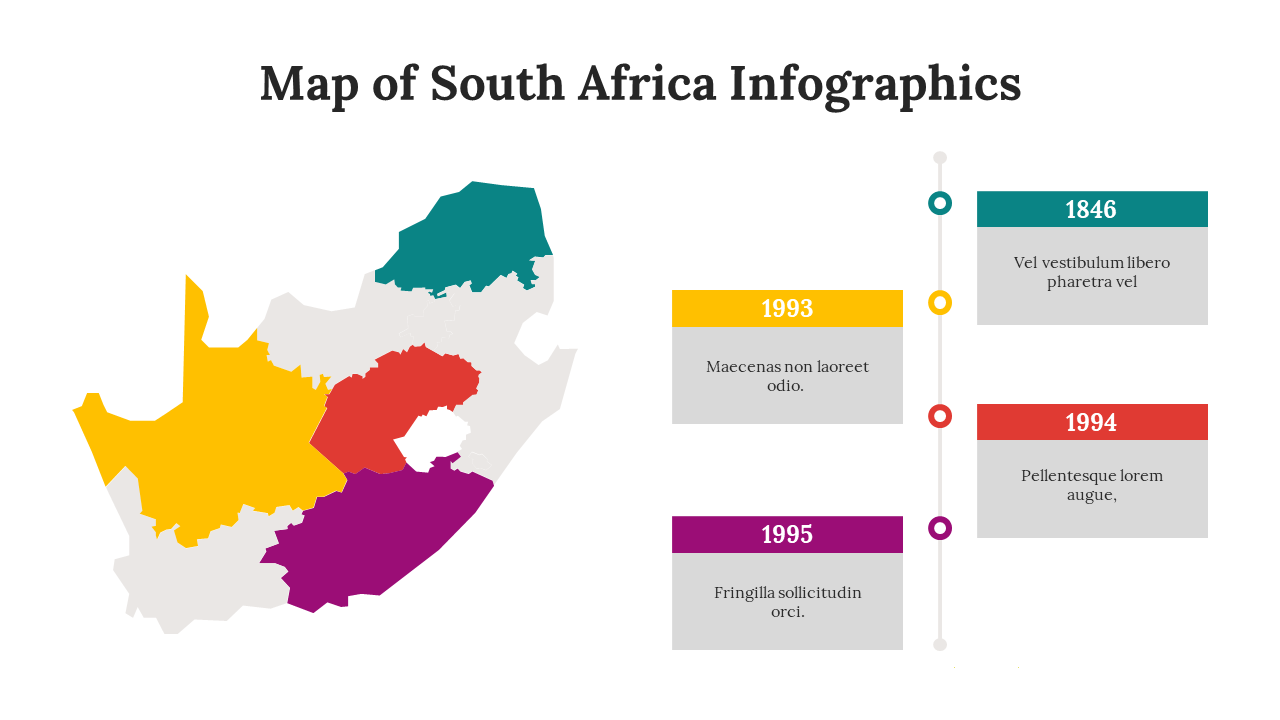 Map of South Africa Infographics

1846

Vel vestibulum libero pharetra vel

1993

Maecenas non laoreet odio.

1994

Pellentesque lorem augue,

1995

Fringilla sollicitudin orci.