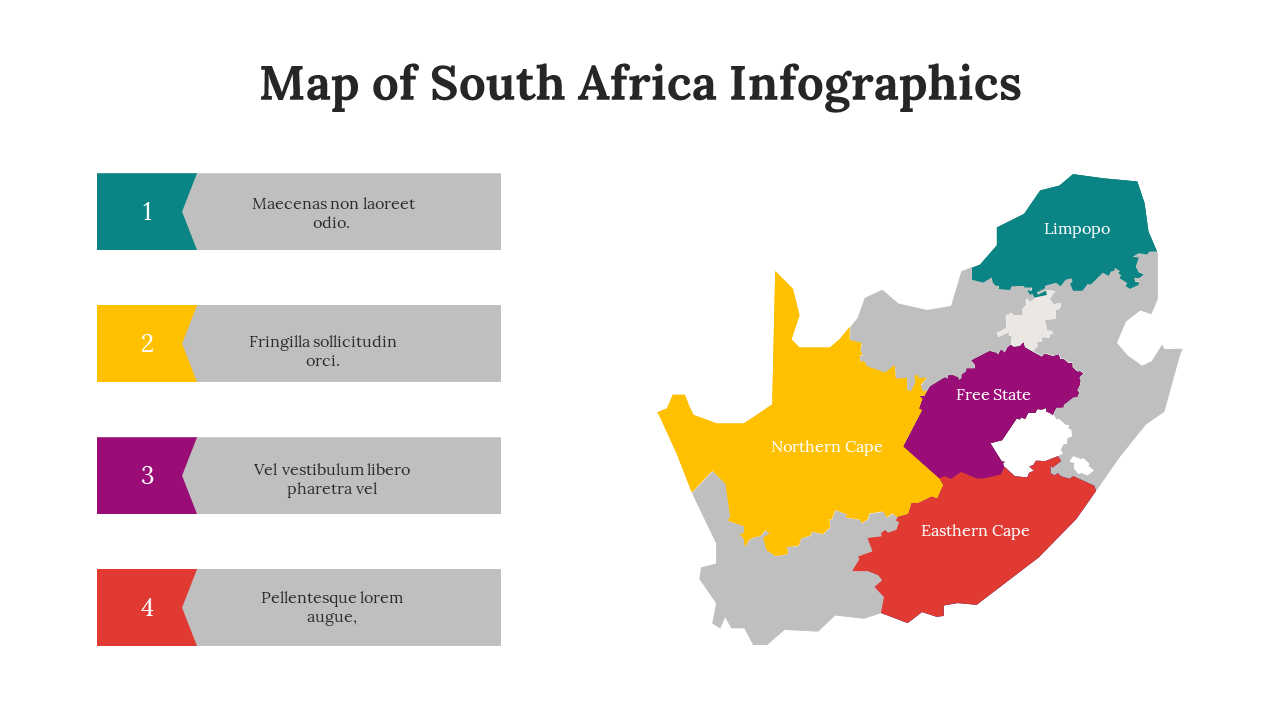 Map of South Africa Infographics

1
Maecenas non laoreet odio.

2
Fringilla sollicitudin orci.

3
Vel vestibulum libero pharetra vel

4
Pellentesque lorem augue,

Limpopo
Free State
Northern Cape
Easthern Cape