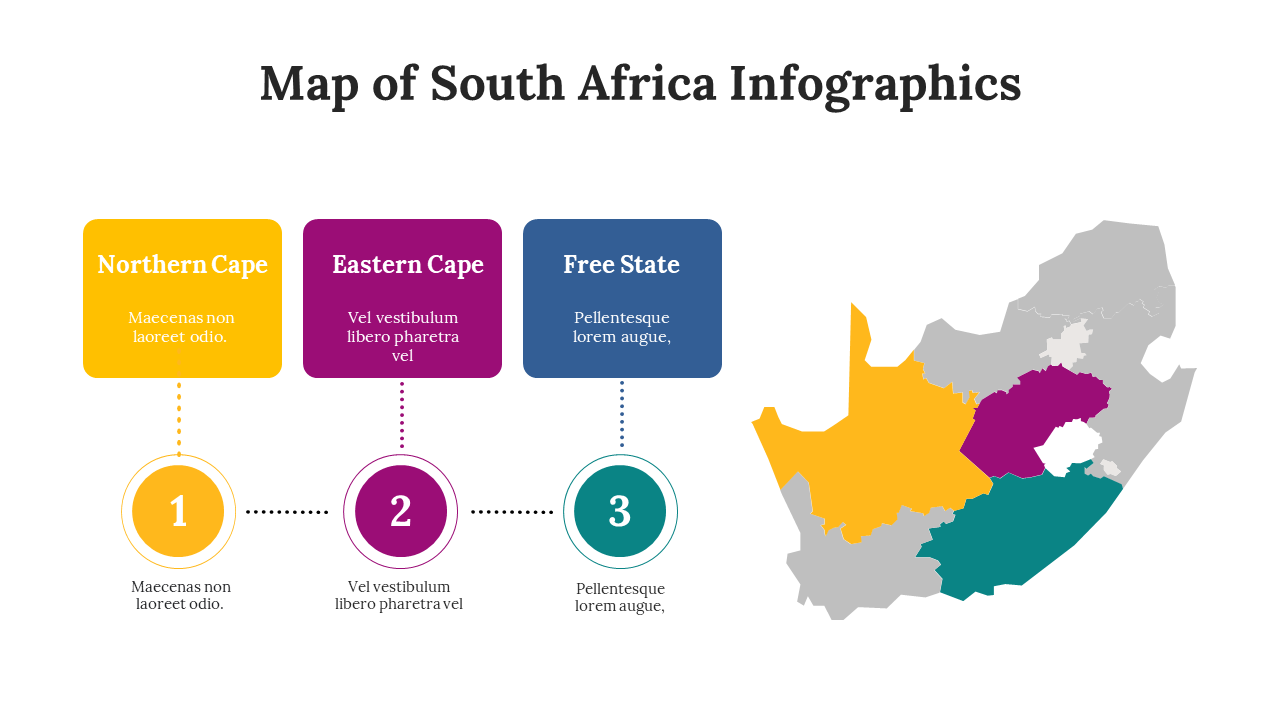 Map of South Africa Infographics

Northern Cape

Maecenas non laoreet odio.

Eastern Cape

Vel vestibulum libero pharetra vel

Free State

Pellentesque lorem augue,

1

Maecenas non laoreet odio.

2

Vel vestibulum libero pharetra vel

3

Pellentesque lorem augue,