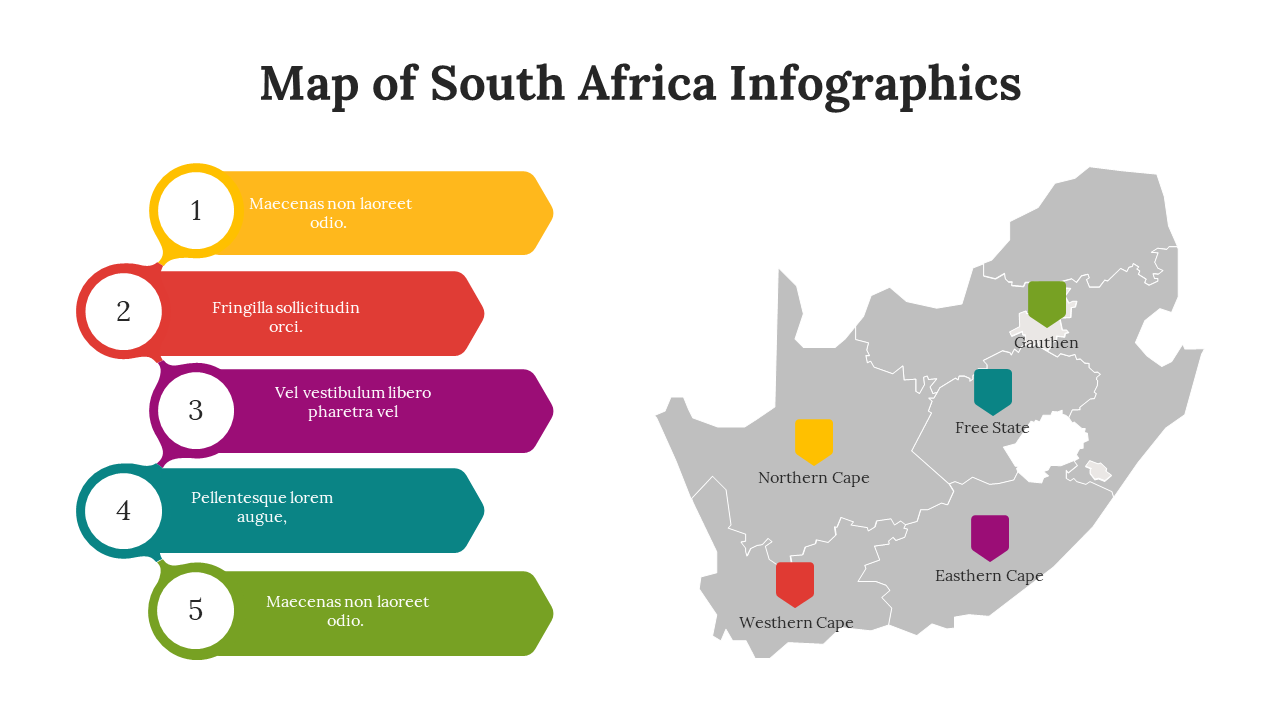 Map of South Africa Infographics

1
Maecenas non laoreet odio.

2
Fringilla sollicitudin orci.

3
Vel vestibulum libero pharetra vel

4
Pellentesque lorem augue,

5
Maecenas non laoreet odio.

Gauthen

Free State

Northern Cape

Easthern Cape

Westhern Cape