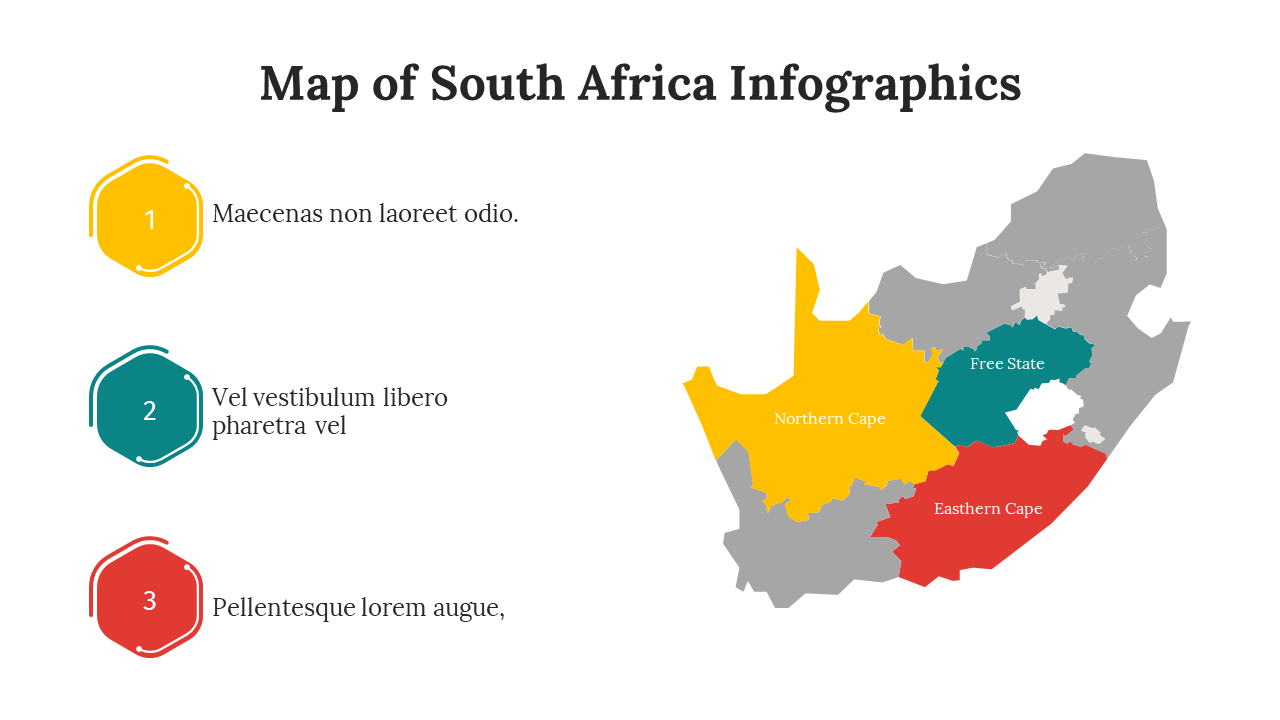 Map of South Africa Infographics

1
Maecenas non laoreet odio.

2
Vel vestibulum libero pharetra vel

3
Pellentesque lorem augue,

Free State
Northern Cape
Easthern Cape