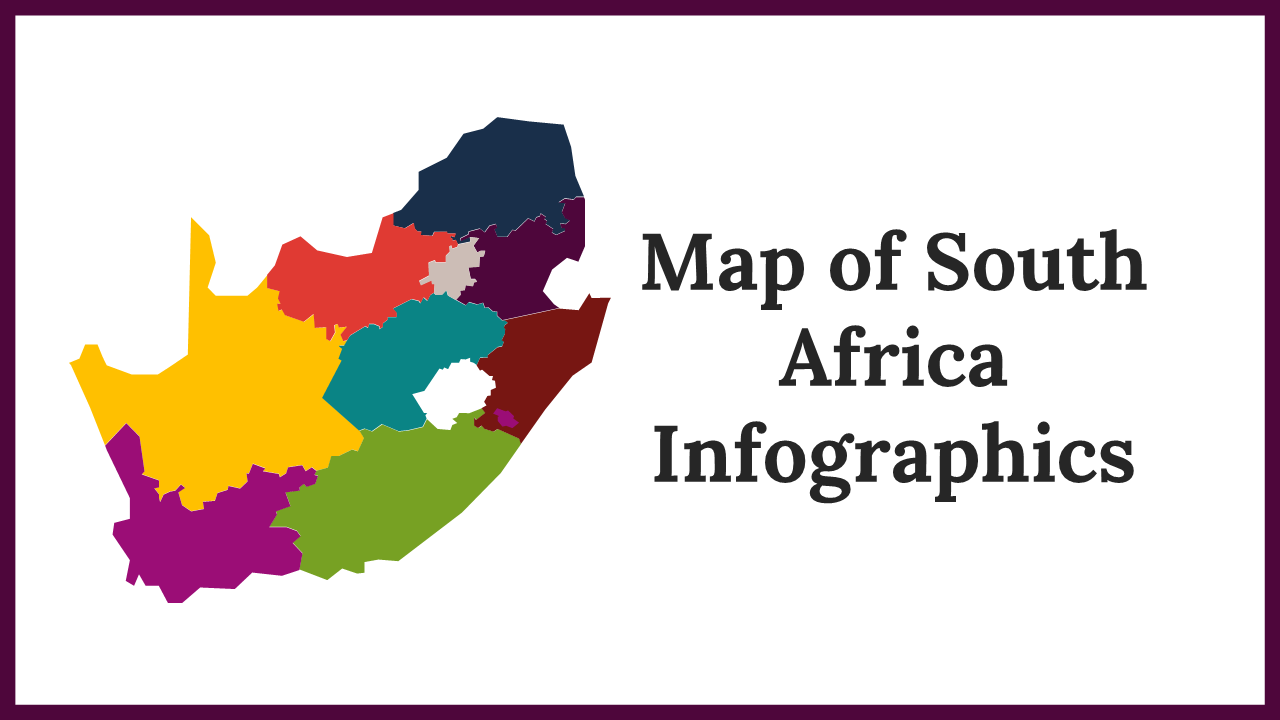 Map of South Africa Infographics