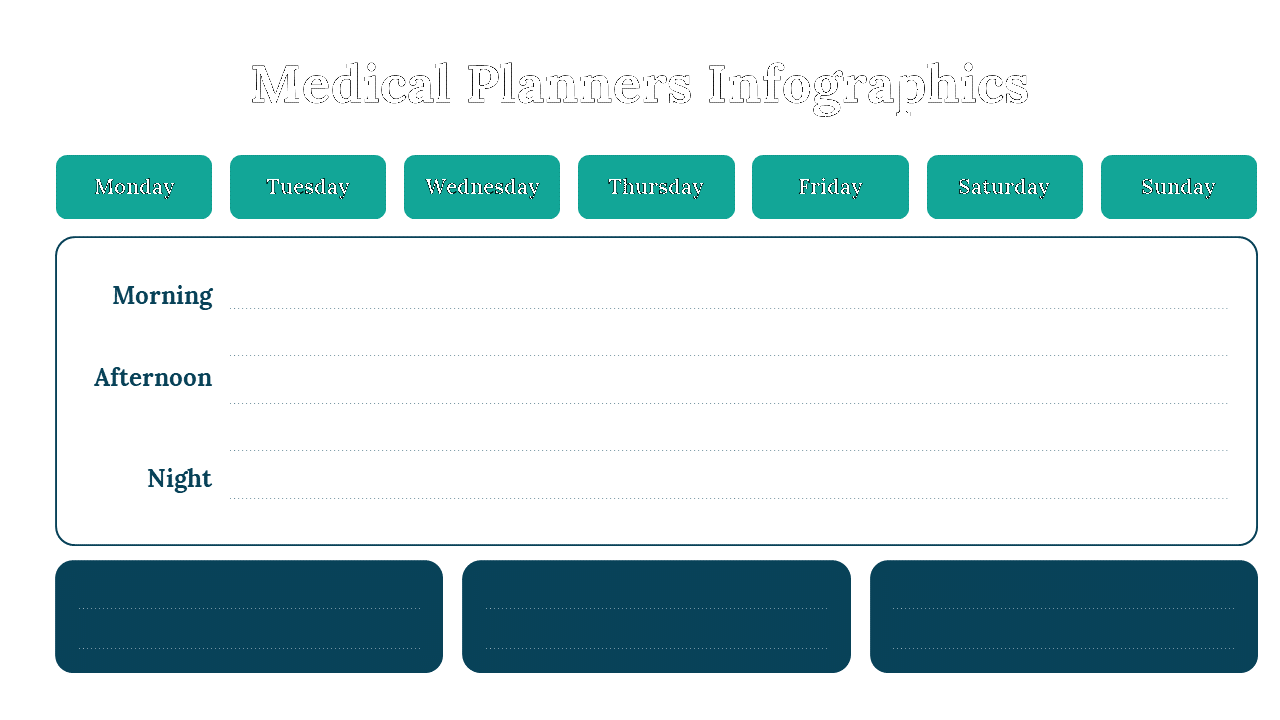 Medical Planners Infographics

Monday

Tuesday

Wednesday

Thursday

Friday

Saturday

Sunday

Morning

Afternoon

Night