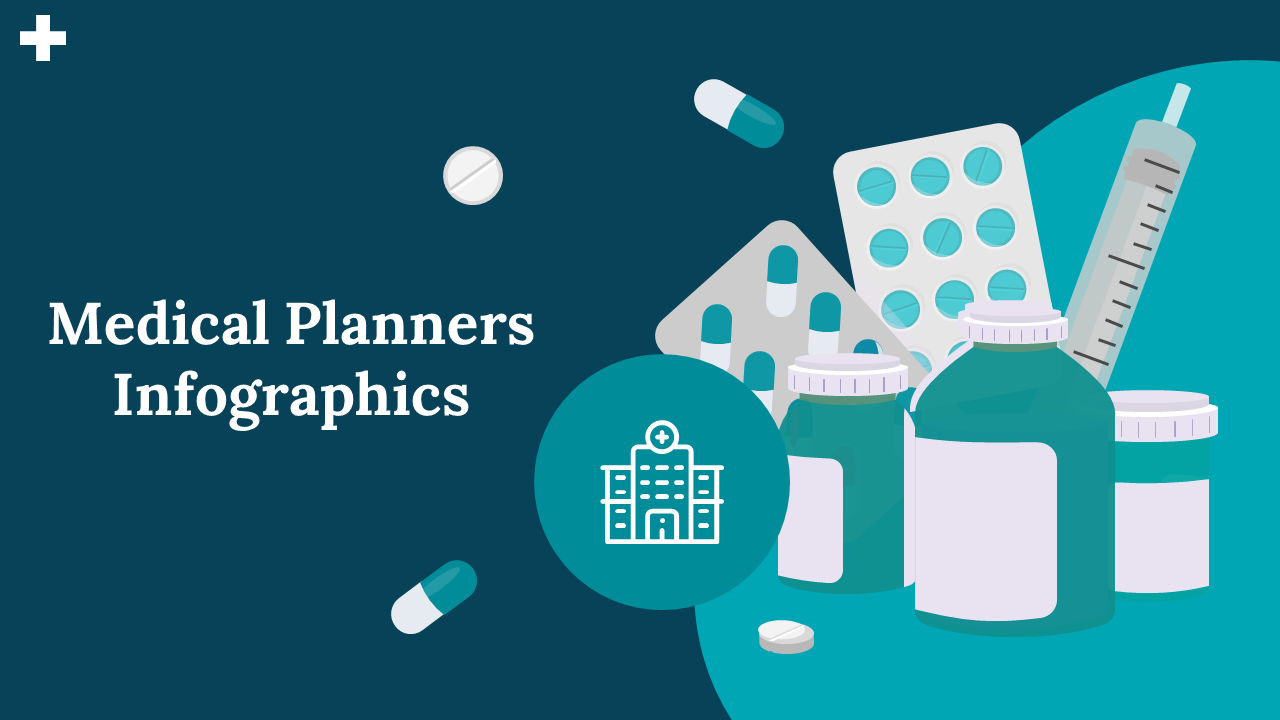 Medical Planners Infographics