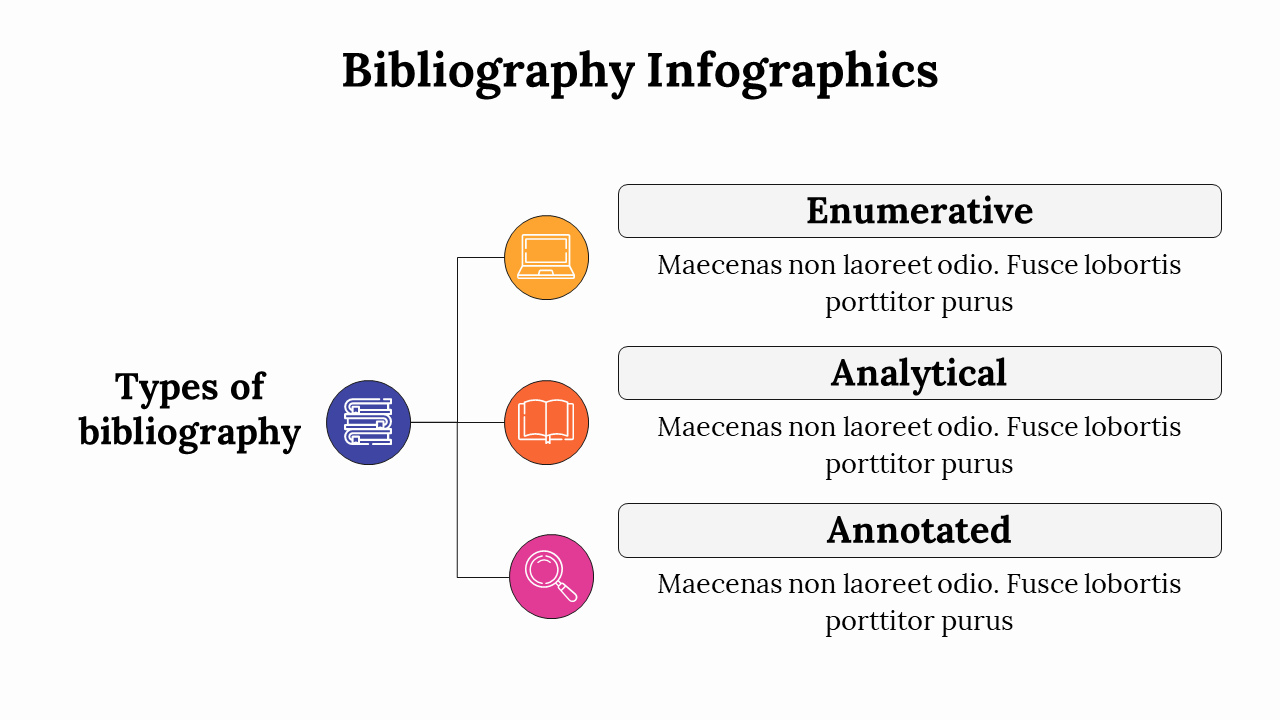 Bibliography Infographics

Types of bibliography

Enumerative

Maecenas non laoreet odio. Fusce lobortis porttitor purus

Analytical

Maecenas non laoreet odio. Fusce lobortis porttitor purus

Annotated

Maecenas non laoreet odio. Fusce lobortis porttitor purus