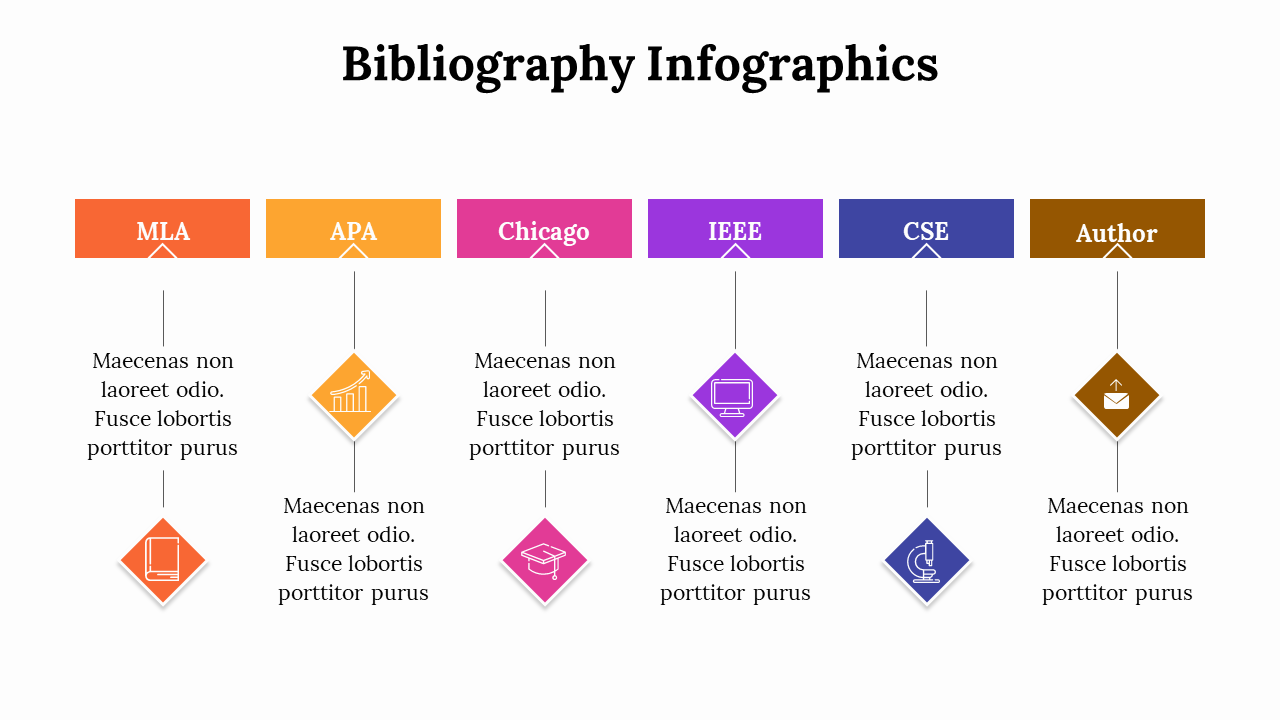 Bibliography Infographics

MLA

Maecenas non laoreet odio. Fusce lobortis porttitor purus

APA

Maecenas non laoreet odio. Fusce lobortis porttitor purus

Chicago

Maecenas non laoreet odio. Fusce lobortis porttitor purus

IEEE

Maecenas non laoreet odio. Fusce lobortis porttitor purus

CSE

Maecenas non laoreet odio. Fusce lobortis porttitor purus

Author

Maecenas non laoreet odio. Fusce lobortis porttitor purus