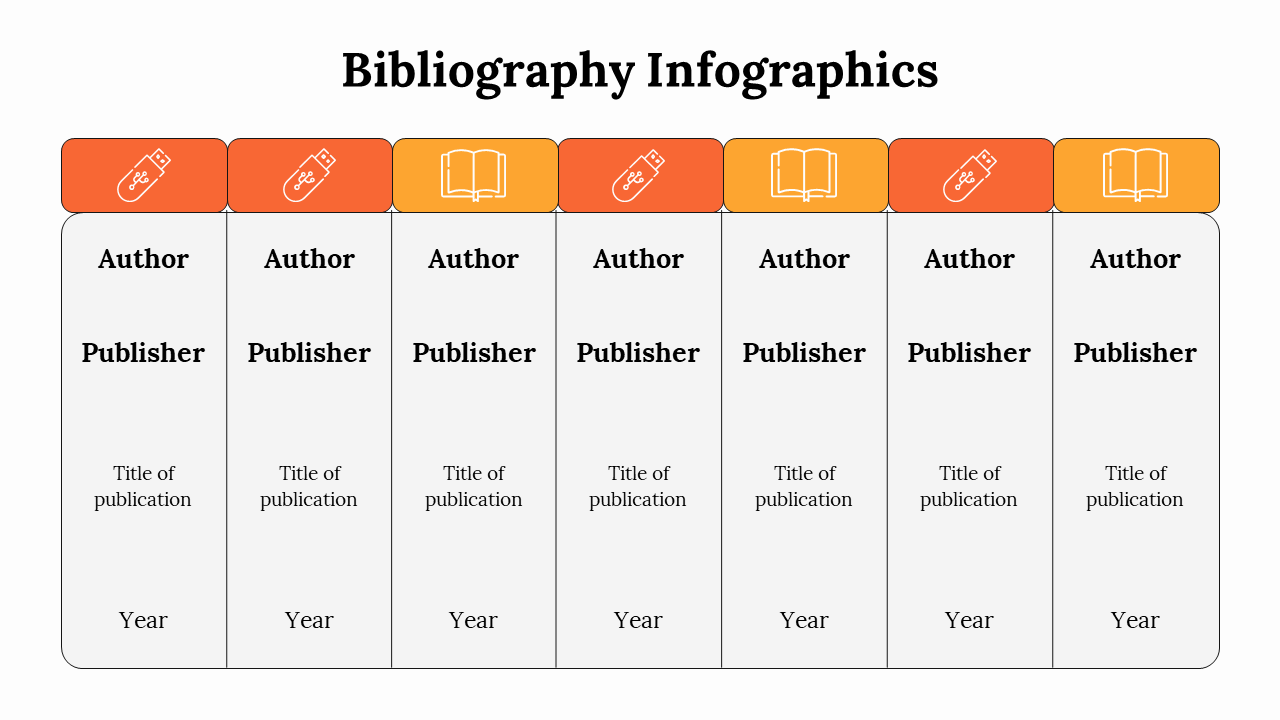 Bibliography Infographics

Author

Publisher

Title of publication

Year

Author

Publisher

Title of publication

Year

Author

Publisher

Title of publication

Year

Author

Publisher

Title of publication

Year

Author

Publisher

Title of publication

Year

Author

Publisher

Title of publication

Year

Author

Publisher

Title of publication

Year