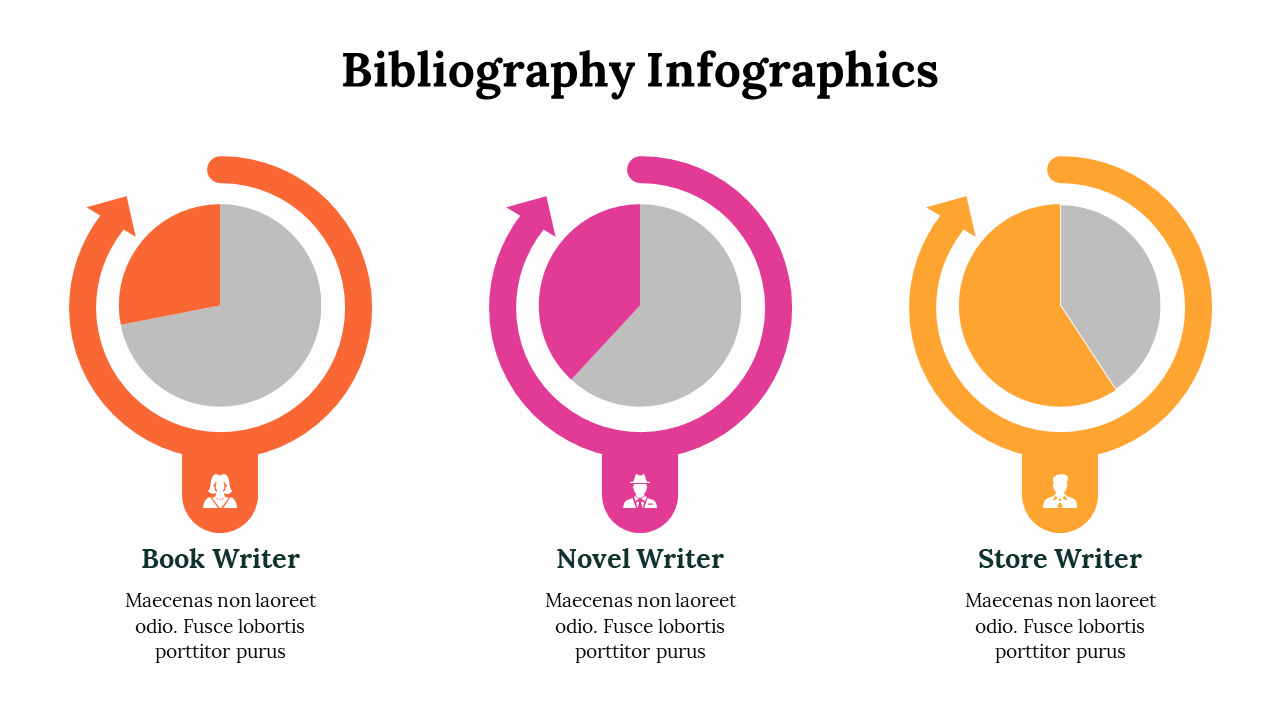 Bibliography Infographics

Book Writer

Maecenas non laoreet odio. Fusce lobortis porttitor purus

Novel Writer

Maecenas non laoreet odio. Fusce lobortis porttitor purus

Store Writer

Maecenas non laoreet odio. Fusce lobortis porttitor purus