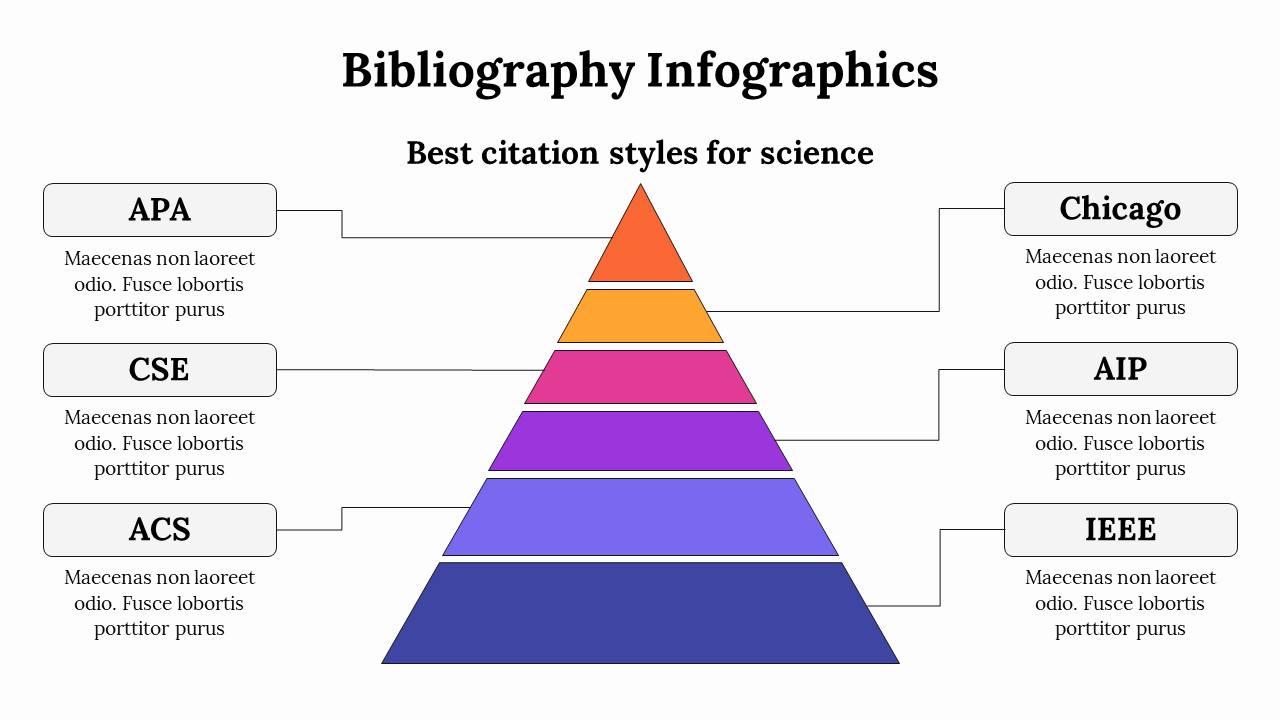 Bibliography Infographics

Best citation styles for science

APA

Maecenas non laoreet odio. Fusce lobortis porttitor purus

CSE

Maecenas non laoreet odio. Fusce lobortis porttitor purus

ACS

Maecenas non laoreet odio. Fusce lobortis porttitor purus

Chicago

Maecenas non laoreet odio. Fusce lobortis porttitor purus

AIP

Maecenas non laoreet odio. Fusce lobortis porttitor purus

IEEE

Maecenas non laoreet odio. Fusce lobortis porttitor purus