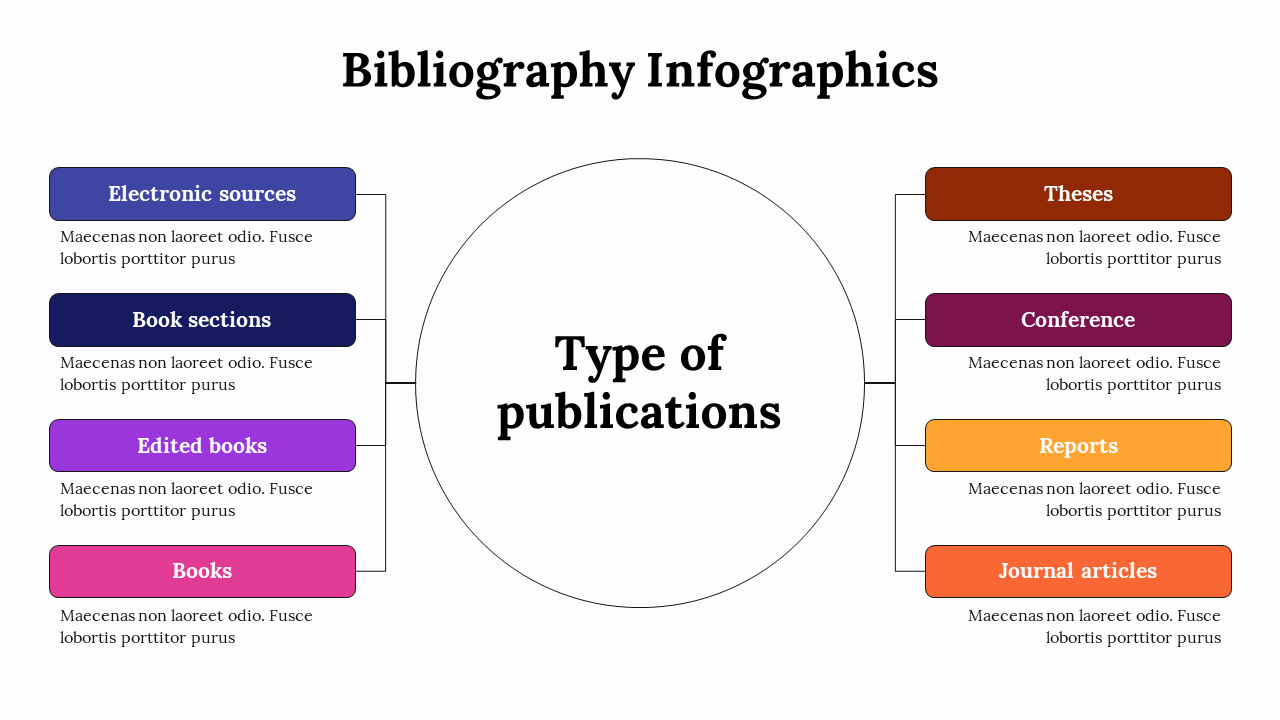 Bibliography Infographics

Electronic sources

Maecenas non laoreet odio. Fusce lobortis porttitor purus

Book sections

Maecenas non laoreet odio. Fusce lobortis porttitor purus

Edited books

Maecenas non laoreet odio. Fusce lobortis porttitor purus

Books

Maecenas non laoreet odio. Fusce lobortis porttitor purus

Type of publications

Theses

Maecenas non laoreet odio. Fusce lobortis porttitor purus

Conference

Maecenas non laoreet odio. Fusce lobortis porttitor purus

Reports

Maecenas non laoreet odio. Fusce lobortis porttitor purus

Journal articles

Maecenas non laoreet odio. Fusce lobortis porttitor purus