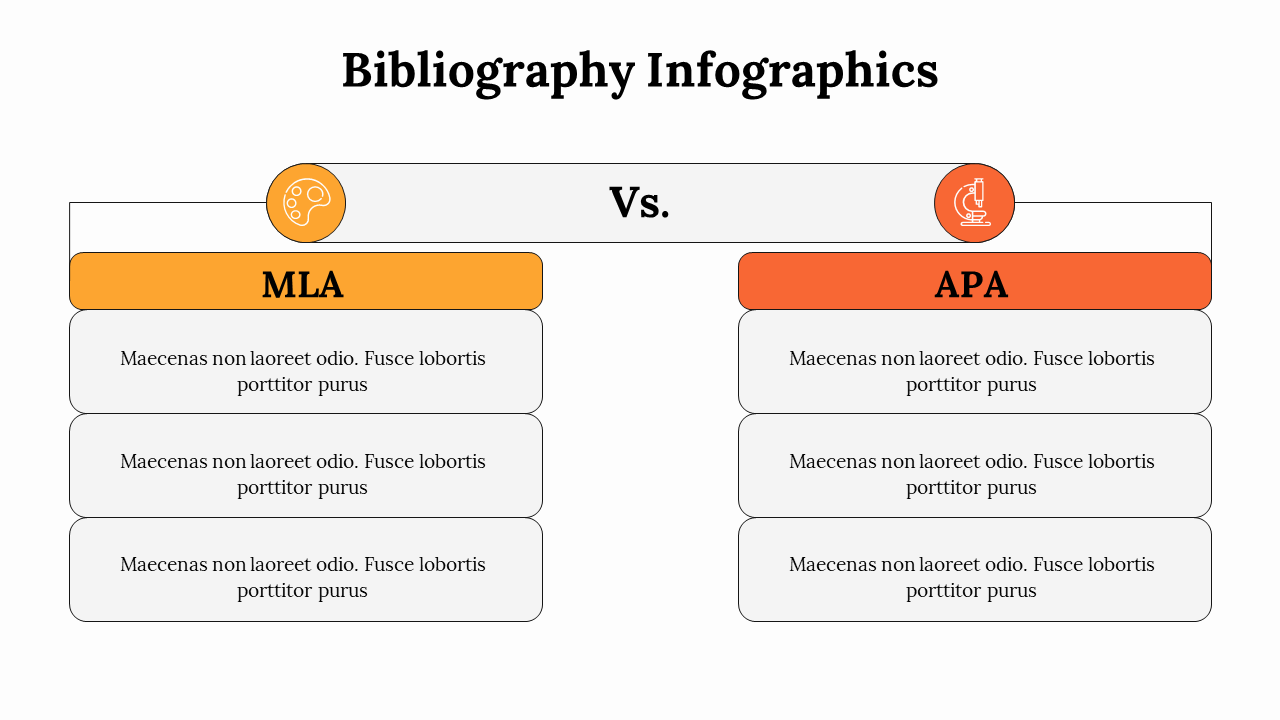 Bibliography Infographics

Vs.

MLA

Maecenas non laoreet odio. Fusce lobortis porttitor purus

Maecenas non laoreet odio. Fusce lobortis porttitor purus

Maecenas non laoreet odio. Fusce lobortis porttitor purus

APA

Maecenas non laoreet odio. Fusce lobortis porttitor purus

Maecenas non laoreet odio. Fusce lobortis porttitor purus

Maecenas non laoreet odio. Fusce lobortis porttitor purus