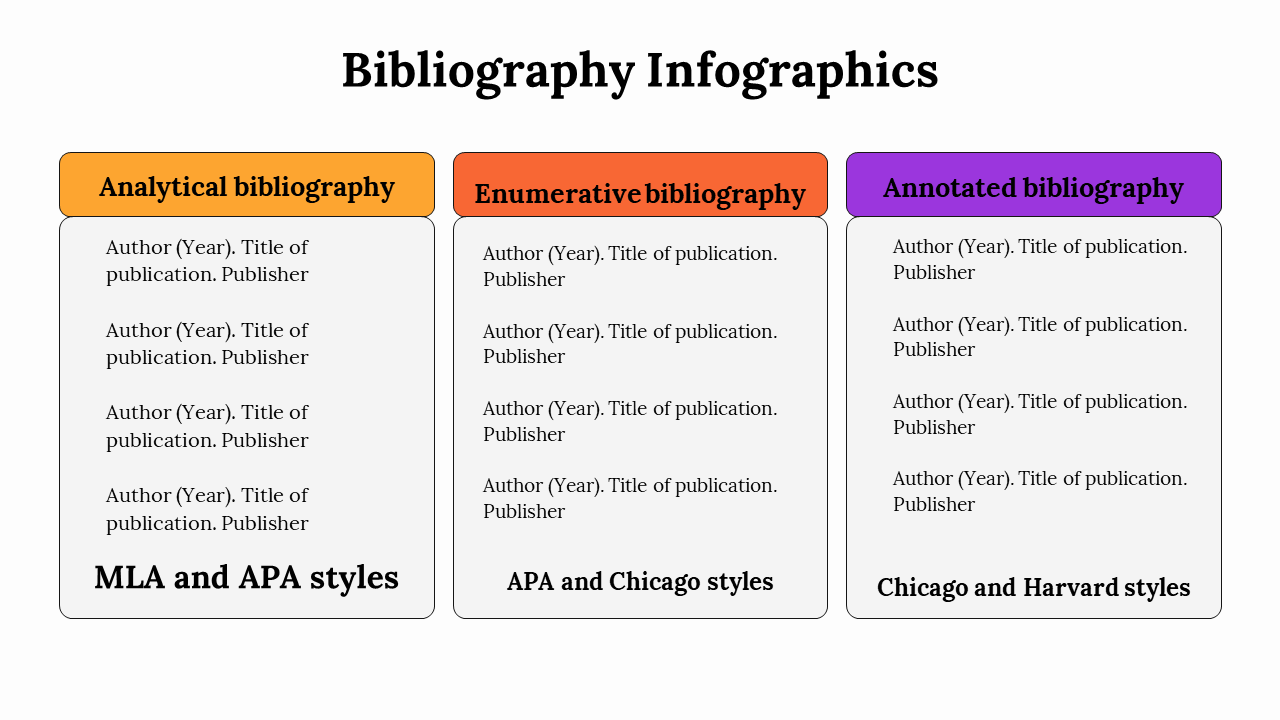 Bibliography Infographics

Analytical bibliography

Author (Year). Title of publication. Publisher

Author (Year). Title of publication. Publisher

Author (Year). Title of publication. Publisher

Author (Year). Title of publication. Publisher

MLA and APA styles

Enumerative bibliography

Author (Year). Title of publication. Publisher

Author (Year). Title of publication. Publisher

Author (Year). Title of publication. Publisher

Author (Year). Title of publication. Publisher

APA and Chicago styles

Annotated bibliography

Author (Year). Title of publication. Publisher

Author (Year). Title of publication. Publisher

Author (Year). Title of publication. Publisher

Author (Year). Title of publication. Publisher

Chicago and Harvard styles