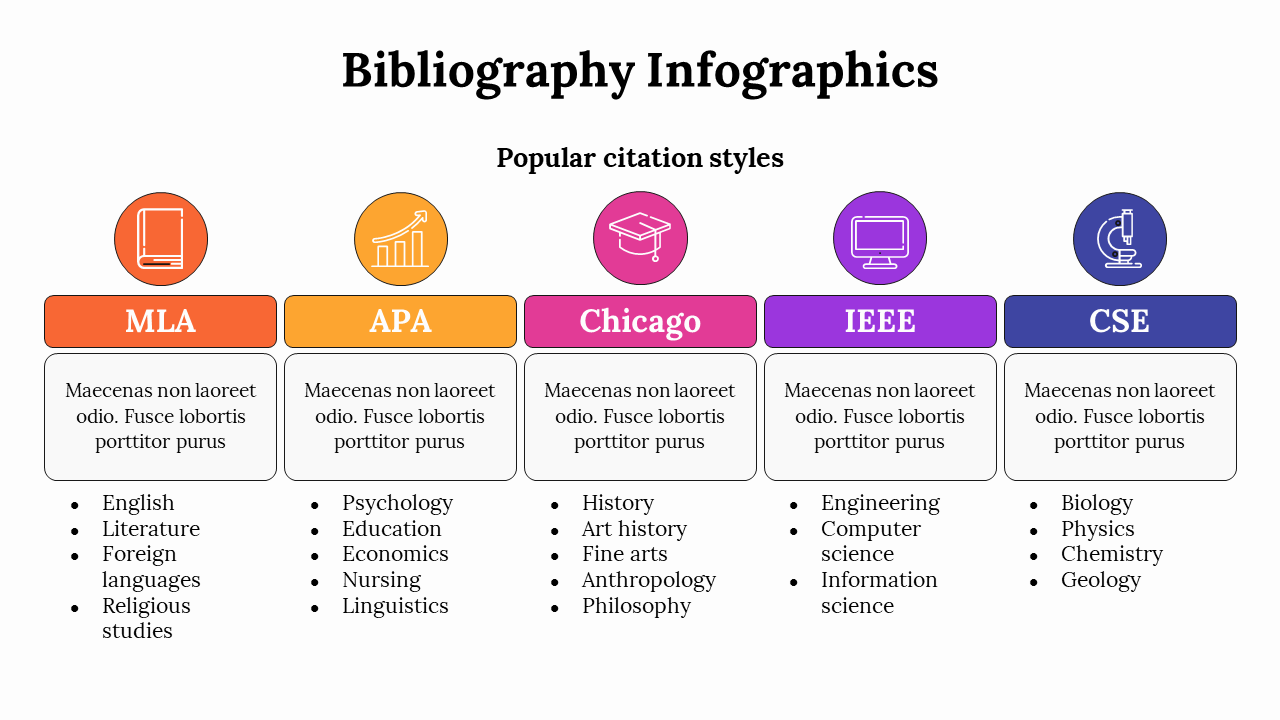 Bibliography Infographics

Popular citation styles

MLA

Maecenas non laoreet odio. Fusce lobortis porttitor purus

- English
- Literature
- Foreign languages
- Religious studies

APA

Maecenas non laoreet odio. Fusce lobortis porttitor purus

- Psychology
- Education
- Economics
- Nursing
- Linguistics

Chicago

Maecenas non laoreet odio. Fusce lobortis porttitor purus

- History
- Art history
- Fine arts
- Anthropology
- Philosophy

IEEE

Maecenas non laoreet odio. Fusce lobortis porttitor purus

- Engineering
- Computer science
- Information science

CSE

Maecenas non laoreet odio. Fusce lobortis porttitor purus

- Biology
- Physics
- Chemistry
- Geology