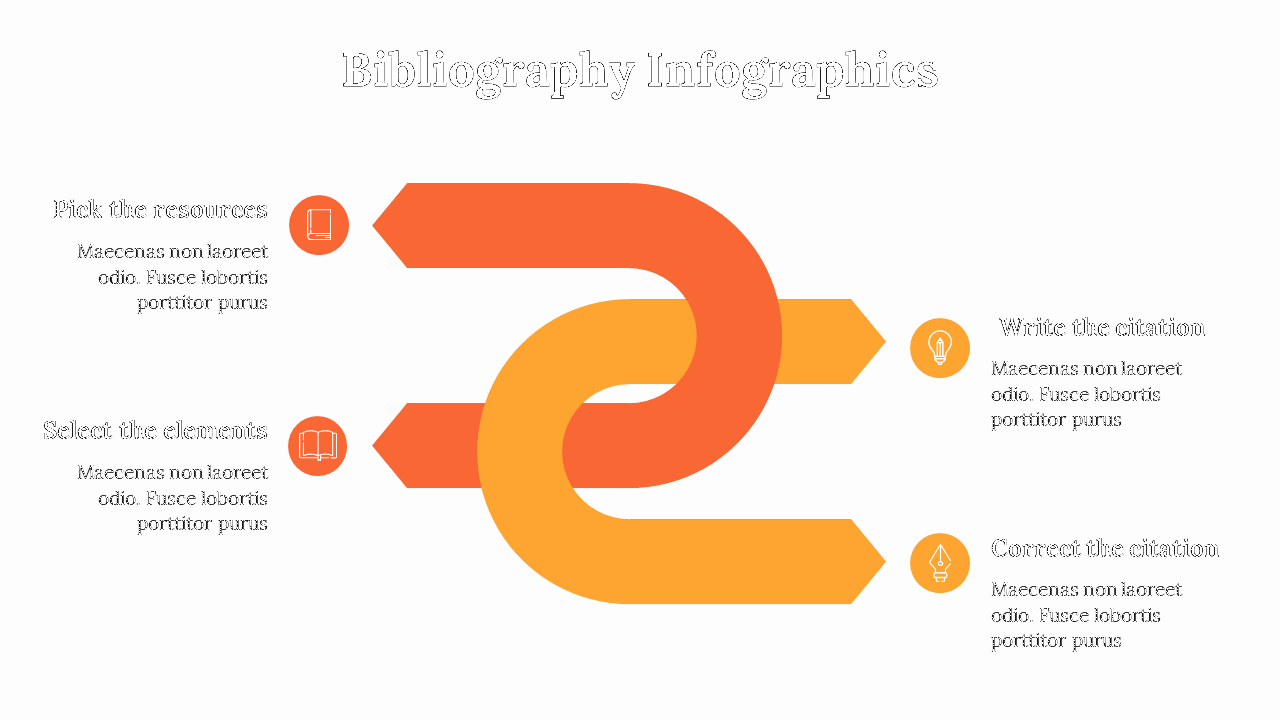 Bibliography Infographics

Pick the resources

Maecenas non laoreet odio. Fusce lobortis porttitor purus

Select the elements

Maecenas non laoreet odio. Fusce lobortis porttitor purus

Write the citation

Maecenas non laoreet odio. Fusce lobortis porttitor purus

Correct the citation

Maecenas non laoreet odio. Fusce lobortis porttitor purus