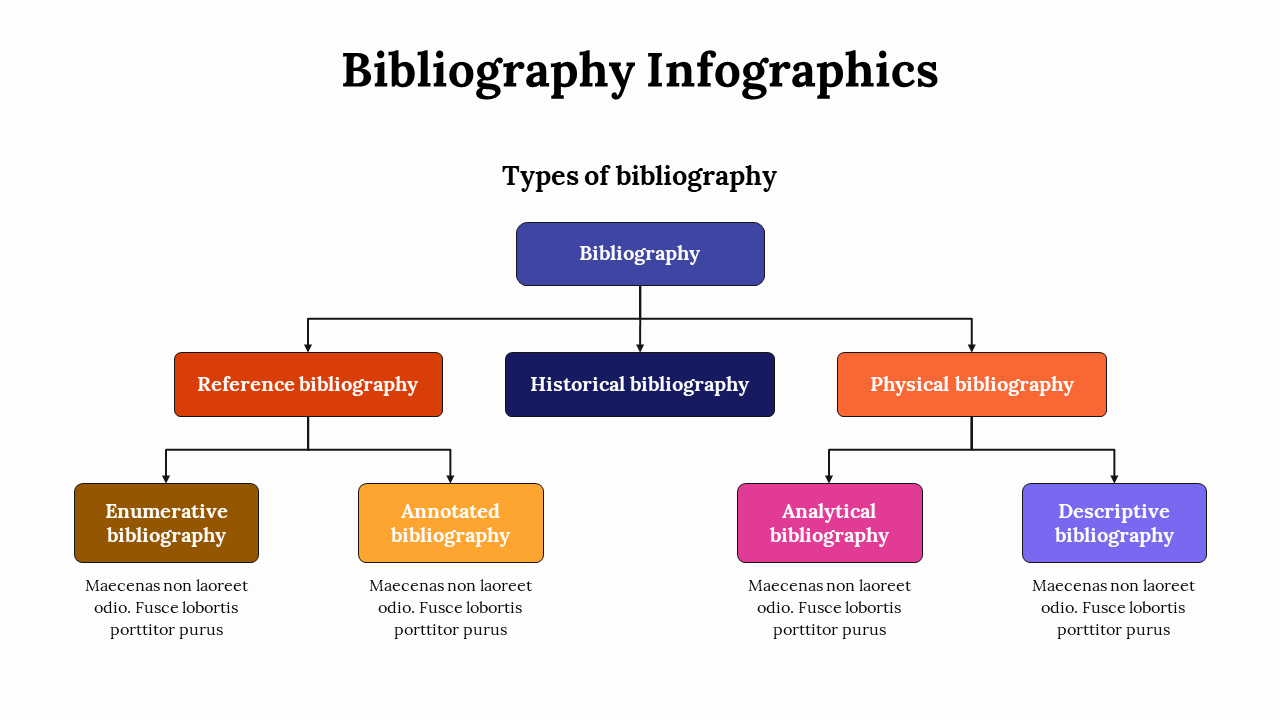 Bibliography Infographics

Types of bibliography

Bibliography

Reference bibliography

Historical bibliography

Physical bibliography

Enumerative bibliography

Maecenas non laoreet odio. Fusce lobortis porttitor purus

Annotated bibliography

Maecenas non laoreet odio. Fusce lobortis porttitor purus

Analytical bibliography

Maecenas non laoreet odio. Fusce lobortis porttitor purus

Descriptive bibliography

Maecenas non laoreet odio. Fusce lobortis porttitor purus