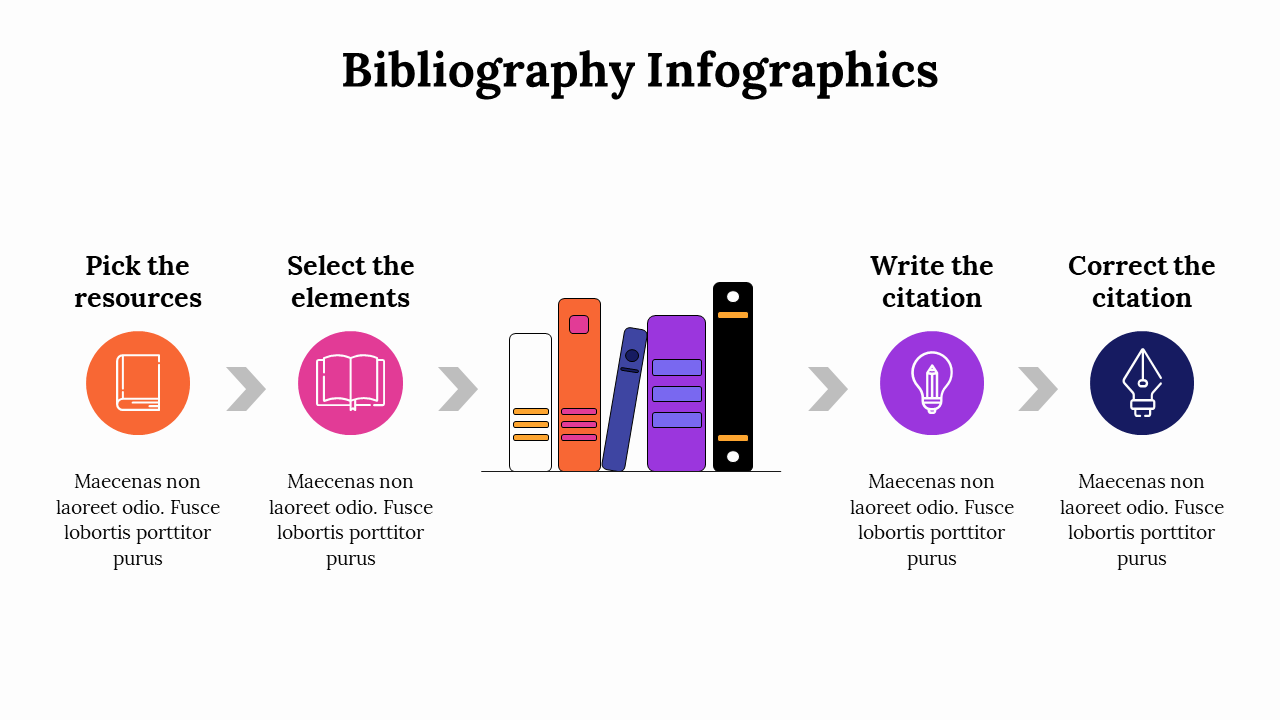 Bibliography Infographics

Pick the resources

Maecenas non laoreet odio. Fusce lobortis porttitor purus

Select the elements

Maecenas non laoreet odio. Fusce lobortis porttitor purus

Write the citation

Maecenas non laoreet odio. Fusce lobortis porttitor purus

Correct the citation

Maecenas non laoreet odio. Fusce lobortis porttitor purus