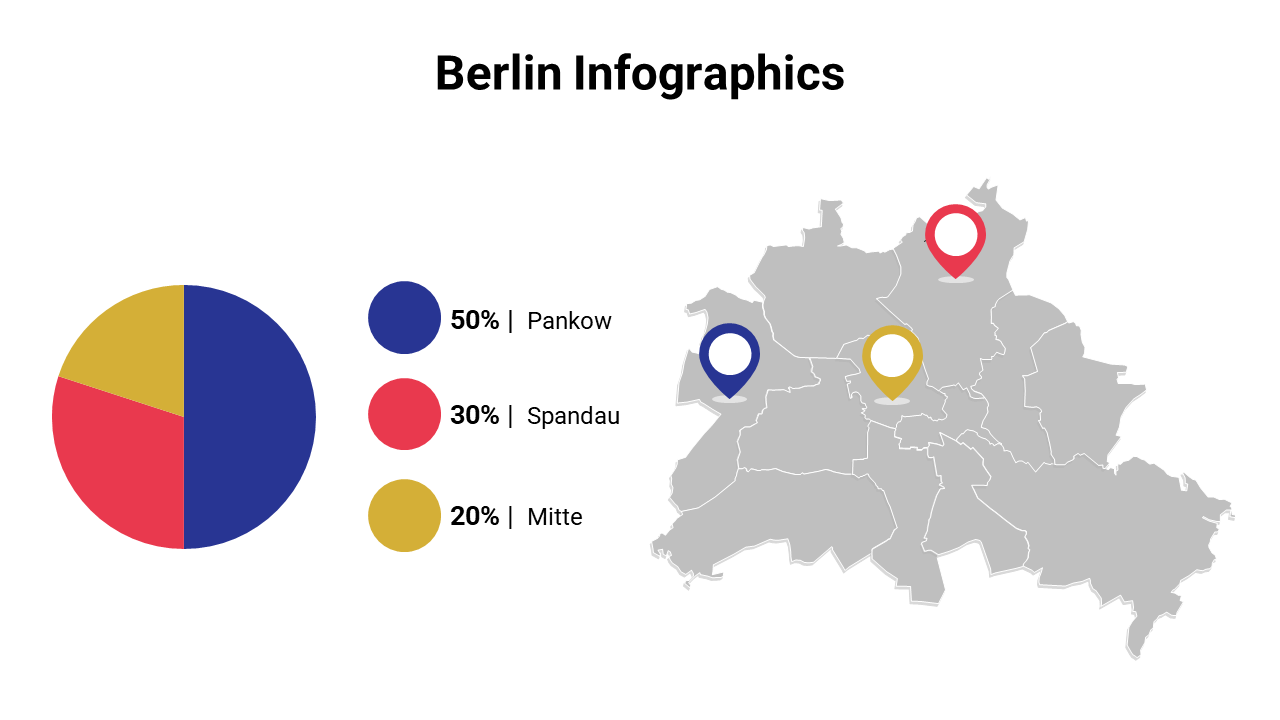 Berlin Infographics

50% | Pankow

30% | Spandau

20% | Mitte