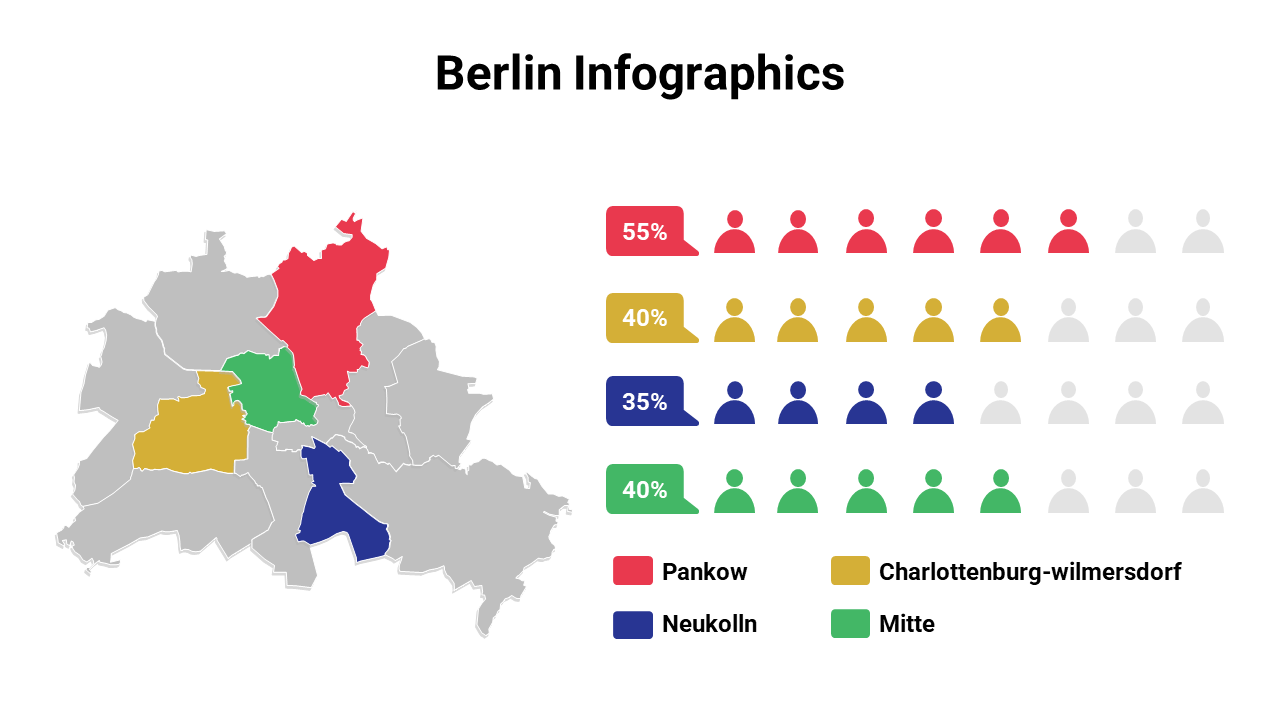 Berlin Infographics

55%

40%

35%

40%

Pankow

Charlottenburg-wilmersdorf

Neukolln

Mitte