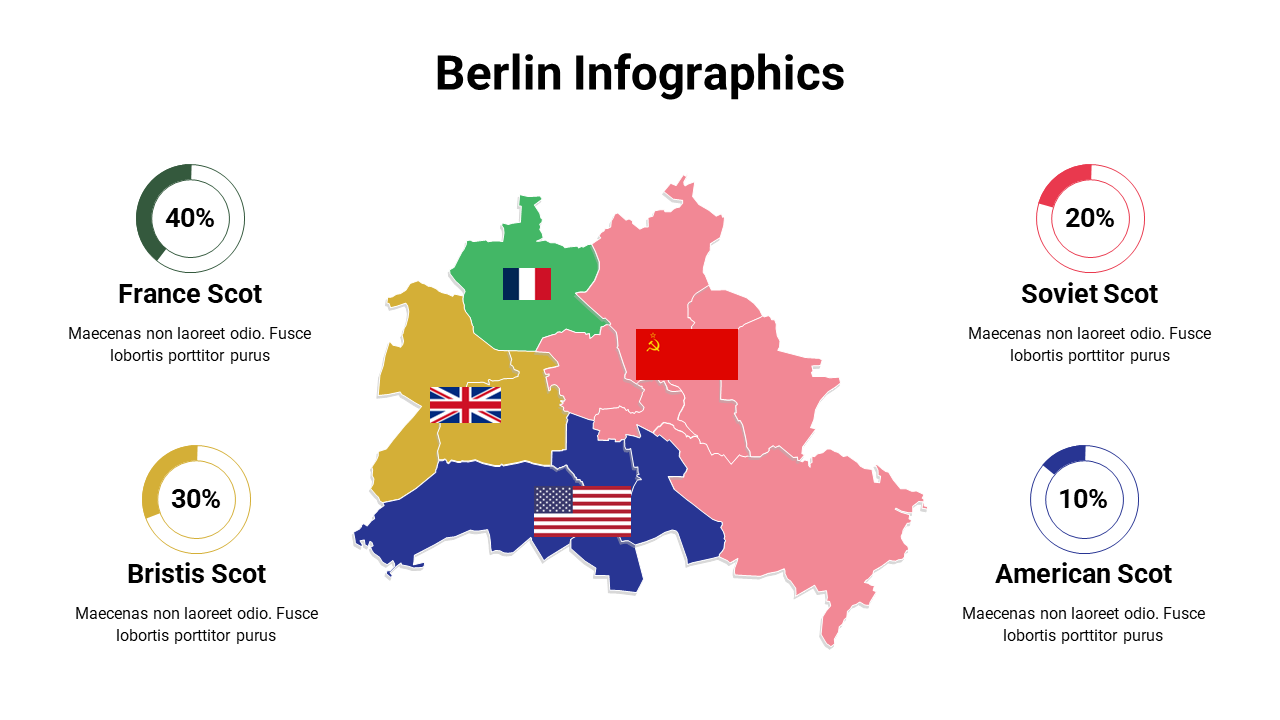 Berlin Infographics

40%

France Scot

Maecenas non laoreet odio. Fusce lobortis porttitor purus

30%

Bristis Scot

Maecenas non laoreet odio. Fusce lobortis porttitor purus

20%

Soviet Scot

Maecenas non laoreet odio. Fusce lobortis porttitor purus

10%

American Scot

Maecenas non laoreet odio. Fusce lobortis porttitor purus