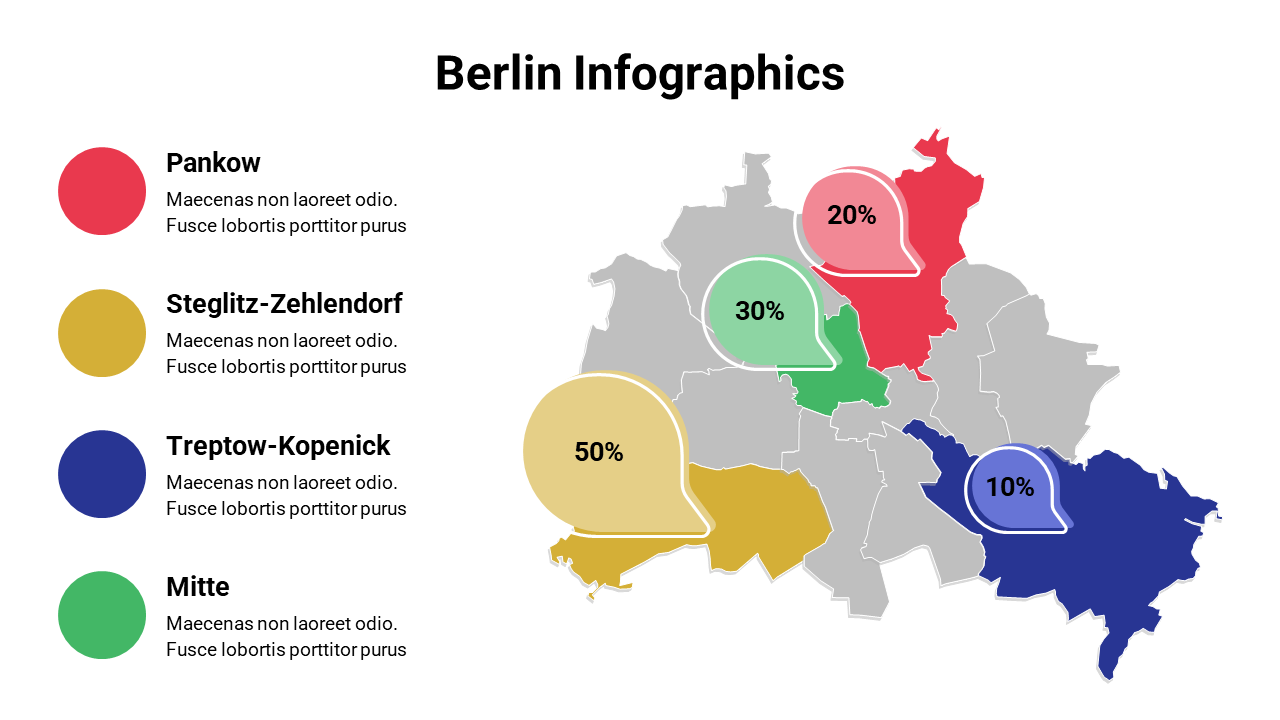 Berlin Infographics

Pankow
Maecenas non laoreet odio. Fusce lobortis porttitor purus

Steglitz-Zehlendorf
Maecenas non laoreet odio. Fusce lobortis porttitor purus

Treptow-Kopenick
Maecenas non laoreet odio. Fusce lobortis porttitor purus

Mitte
Maecenas non laoreet odio. Fusce lobortis porttitor purus

20%
30%
50%
10%