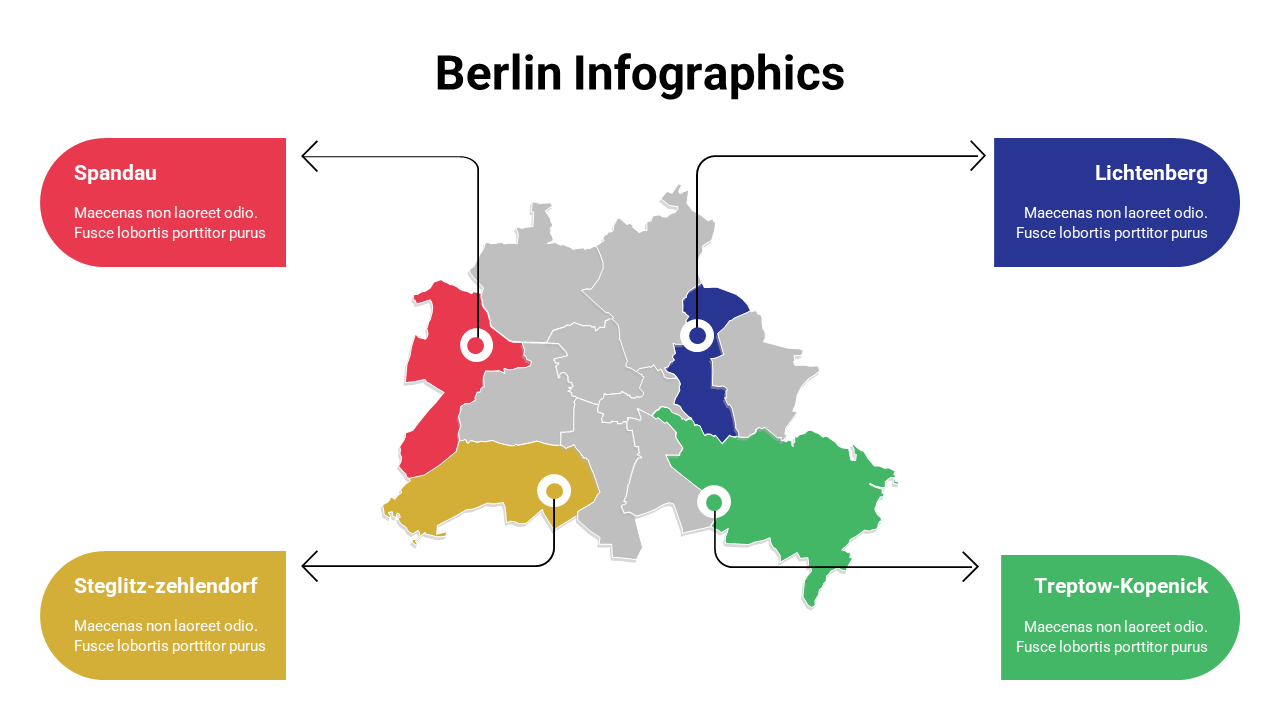 Berlin Infographics

Spandau

Maecenas non laoreet odio. Fusce lobortis porttitor purus

Lichtenberg

Maecenas non laoreet odio. Fusce lobortis porttitor purus

Steglitz-zehlendorf

Maecenas non laoreet odio. Fusce lobortis porttitor purus

Treptow-Kopenick

Maecenas non laoreet odio. Fusce lobortis porttitor purus