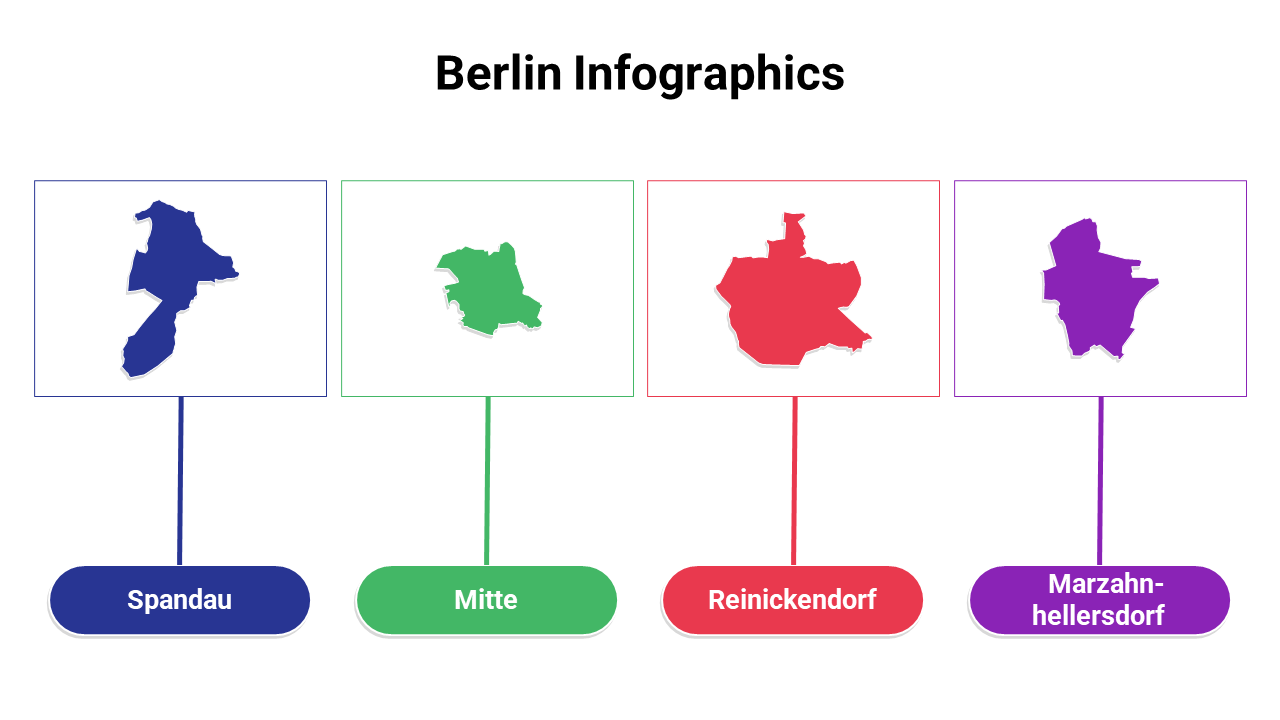 Berlin Infographics

Spandau

Mitte

Reinickendorf

Marzahn-hellersdorf