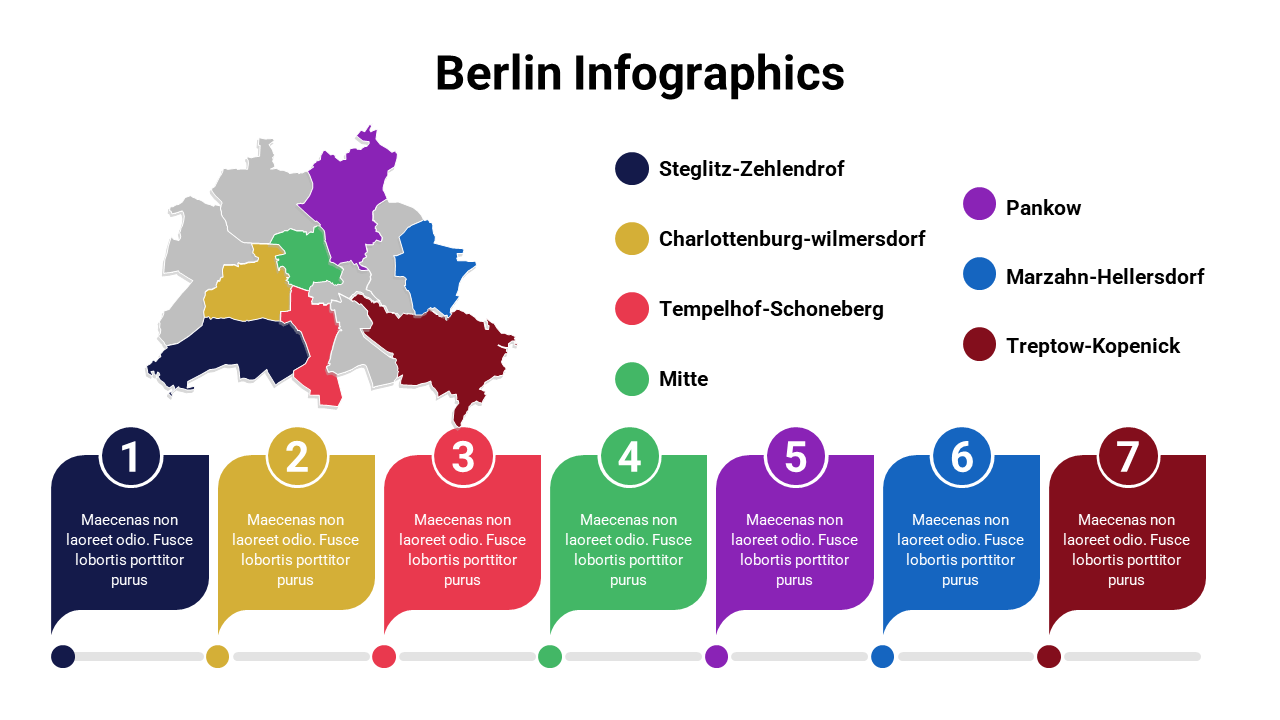 Berlin Infographics

Steglitz-Zehlendrof

Charlottenburg-wilmersdorf

Tempelhof-Schoneberg

Mitte

Pankow

Marzahn-Hellersdorf

Treptow-Kopenick

1
Maecenas non laoreet odio. Fusce lobortis porttitor purus

2
Maecenas non laoreet odio. Fusce lobortis porttitor purus

3
Maecenas non laoreet odio. Fusce lobortis porttitor purus

4
Maecenas non laoreet odio. Fusce lobortis porttitor purus

5
Maecenas non laoreet odio. Fusce lobortis porttitor purus

6
Maecenas non laoreet odio. Fusce lobortis porttitor purus

7
Maecenas non laoreet odio. Fusce lobortis porttitor purus