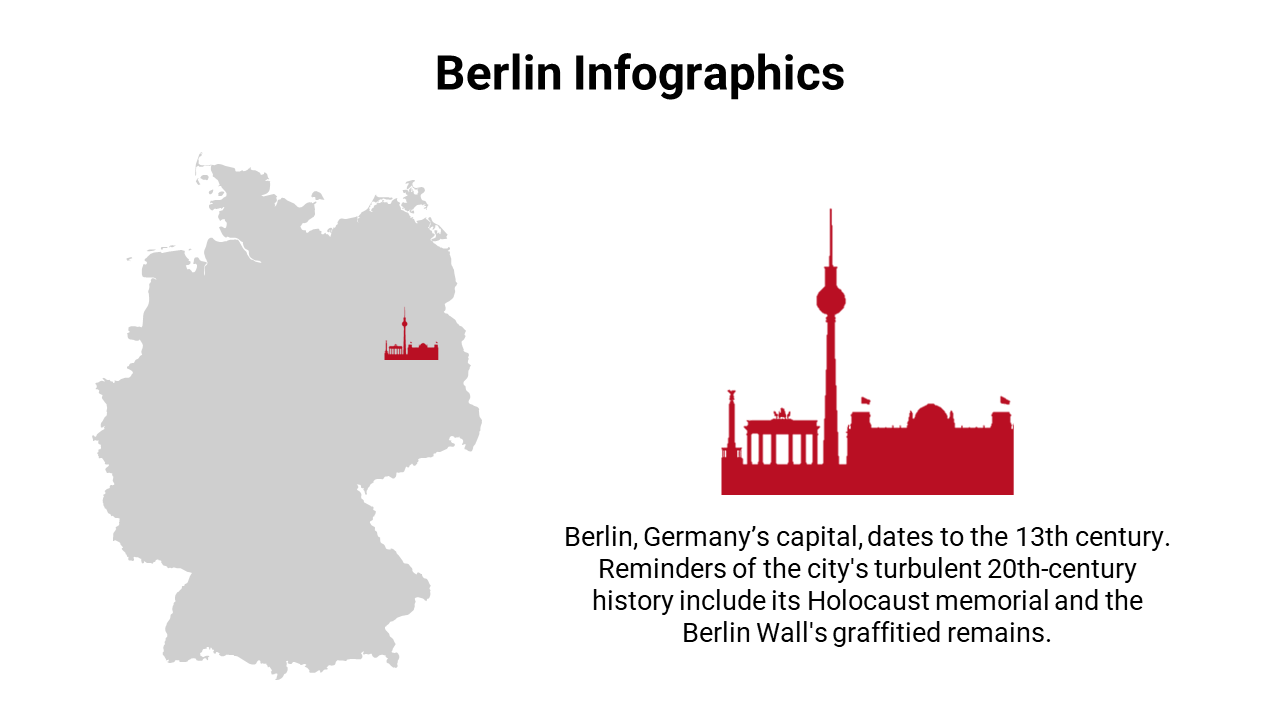 Berlin Infographics

Berlin, Germany’s capital, dates to the 13th century. Reminders of the city's turbulent 20th-century history include its Holocaust memorial and the Berlin Wall's graffitied remains.