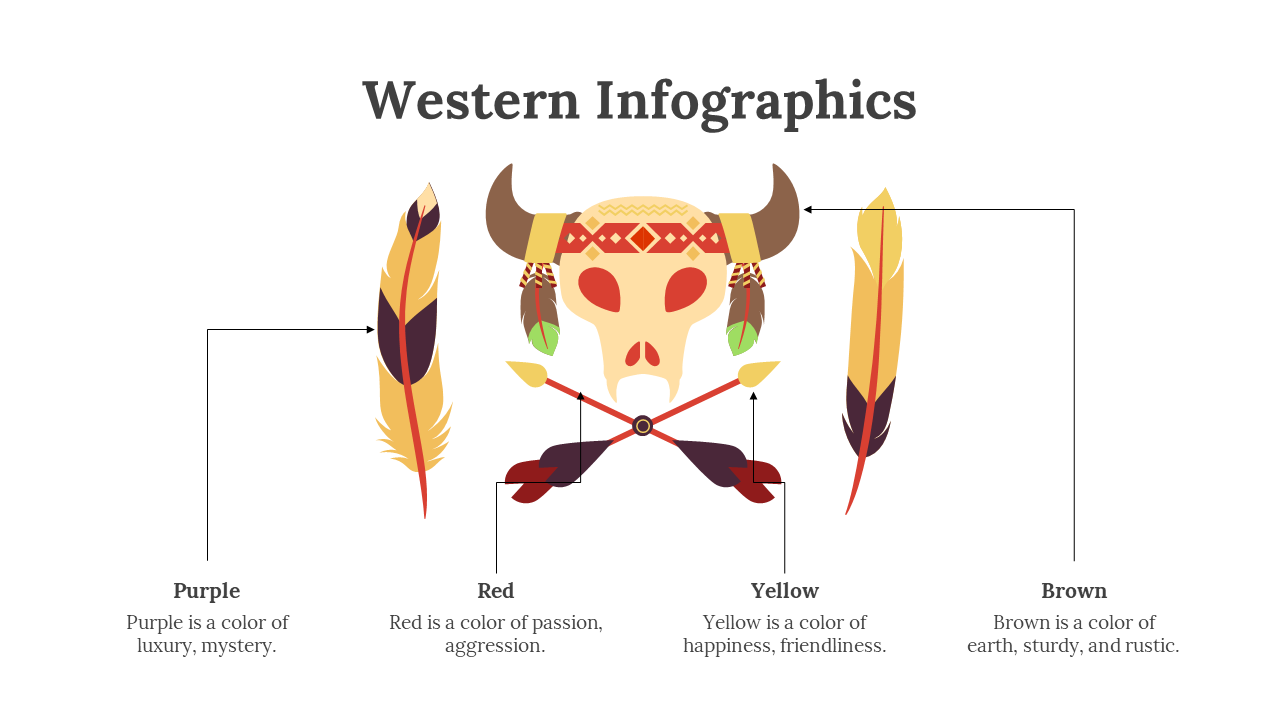 Western Infographics

Purple
Purple is a color of luxury, mystery.

Red
Red is a color of passion, aggression.

Yellow
Yellow is a color of happiness, friendliness.

Brown
Brown is a color of earth, sturdy, and rustic.