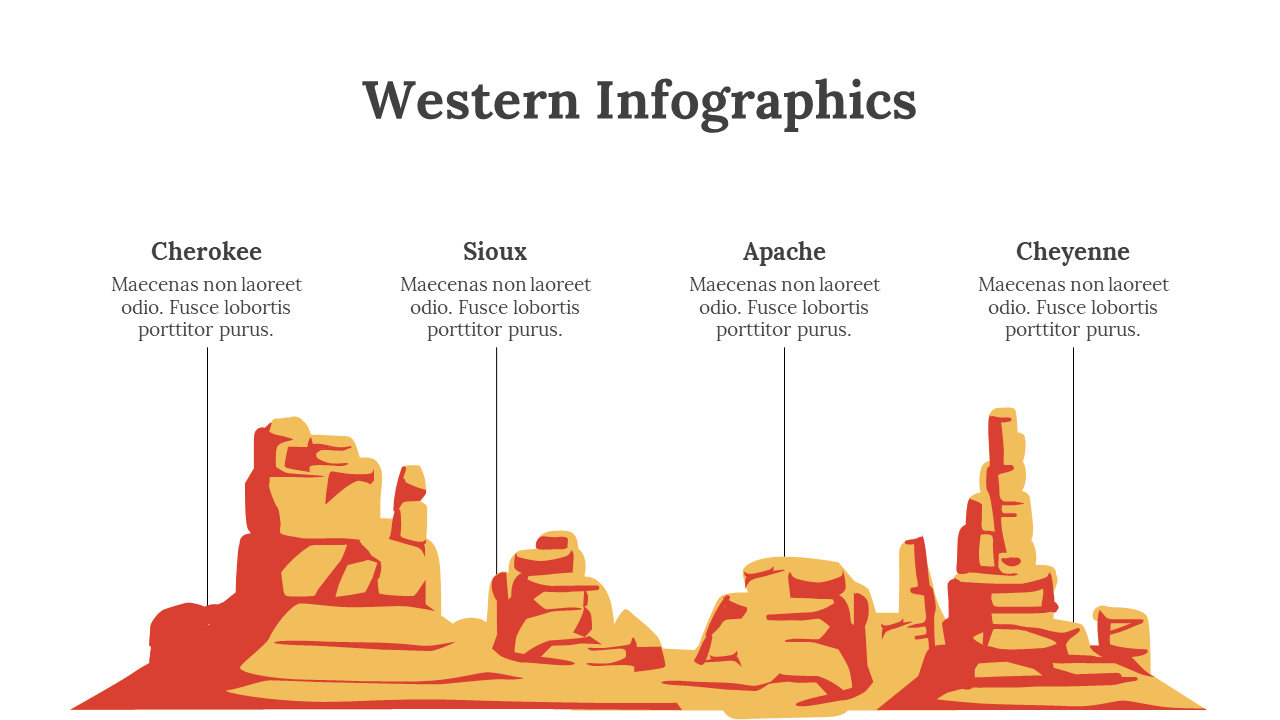 Western Infographics

Cherokee

Maecenas non laoreet odio. Fusce lobortis porttitor purus.

Sioux

Maecenas non laoreet odio. Fusce lobortis porttitor purus.

Apache

Maecenas non laoreet odio. Fusce lobortis porttitor purus.

Cheyenne

Maecenas non laoreet odio. Fusce lobortis porttitor purus.