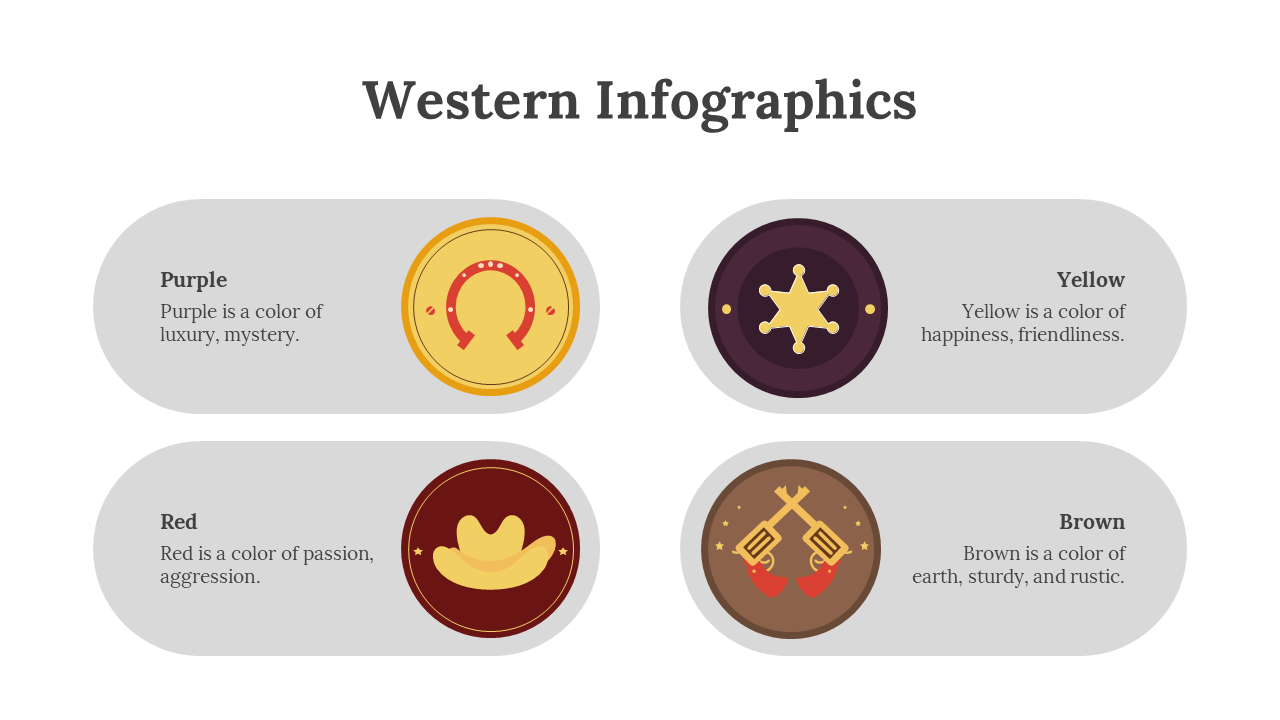 Western Infographics

Purple
Purple is a color of luxury, mystery.

Yellow
Yellow is a color of happiness, friendliness.

Red
Red is a color of passion, aggression.

Brown
Brown is a color of earth, sturdy, and rustic.