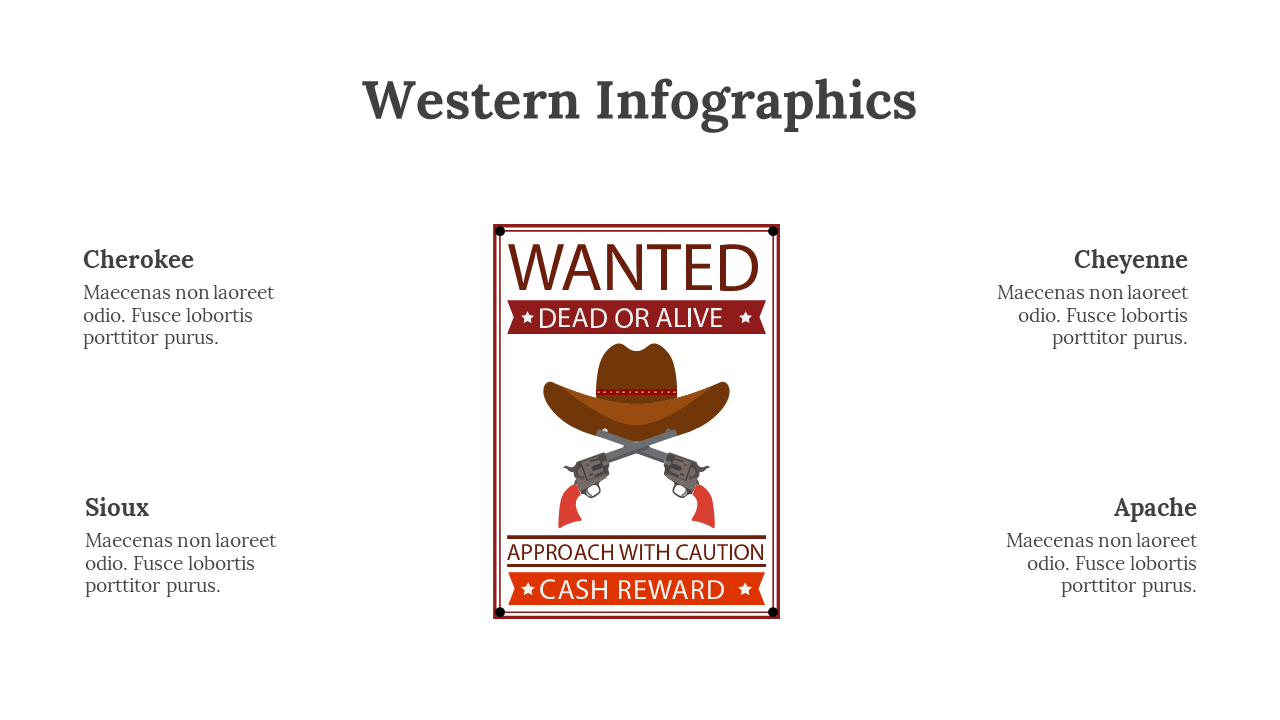 Western Infographics

Cherokee
Maecenas non laoreet odio. Fusce lobortis porttitor purus.

Sioux
Maecenas non laoreet odio. Fusce lobortis porttitor purus.

WANTED
DEAD OR ALIVE
APPROACH WITH CAUTION
CASH REWARD

Cheyenne
Maecenas non laoreet odio. Fusce lobortis porttitor purus.

Apache
Maecenas non laoreet odio. Fusce lobortis porttitor purus.