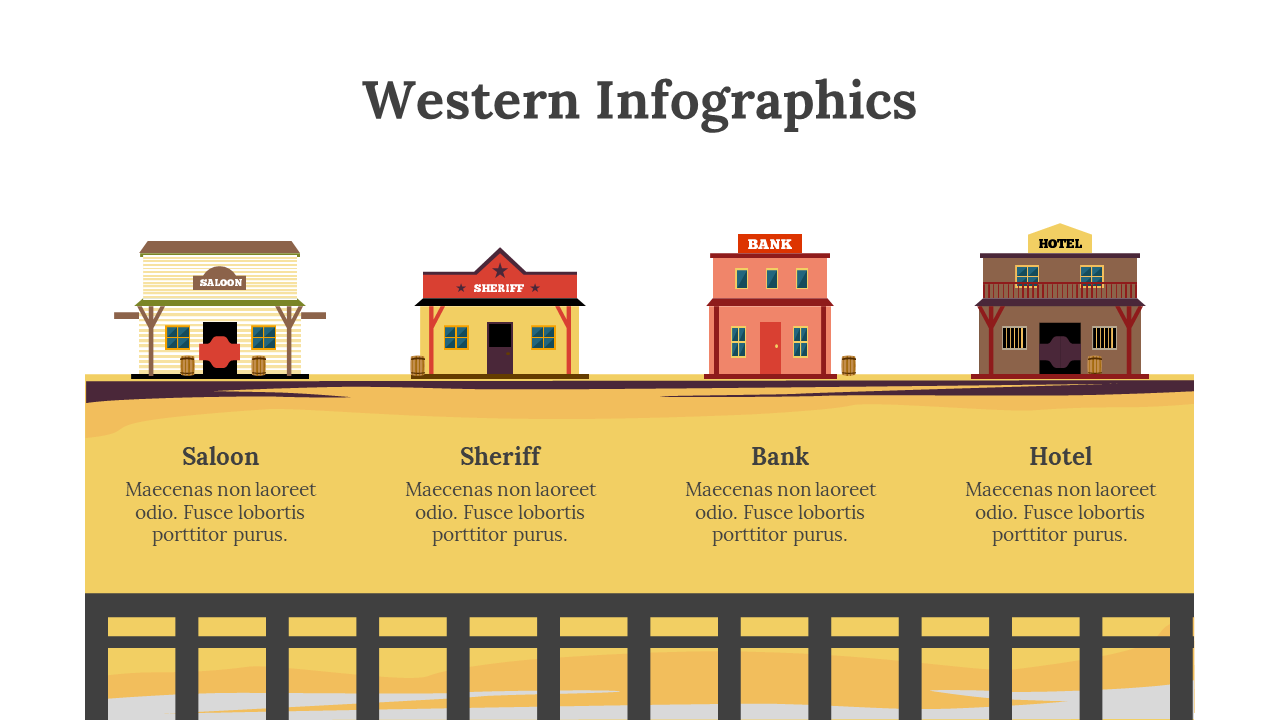 Western Infographics

SALOON

SHERIFF

BANK

HOTEL

Saloon

Maecenas non laoreet odio. Fusce lobortis porttitor purus.

Sheriff

Maecenas non laoreet odio. Fusce lobortis porttitor purus.

Bank

Maecenas non laoreet odio. Fusce lobortis porttitor purus.

Hotel

Maecenas non laoreet odio. Fusce lobortis porttitor purus.