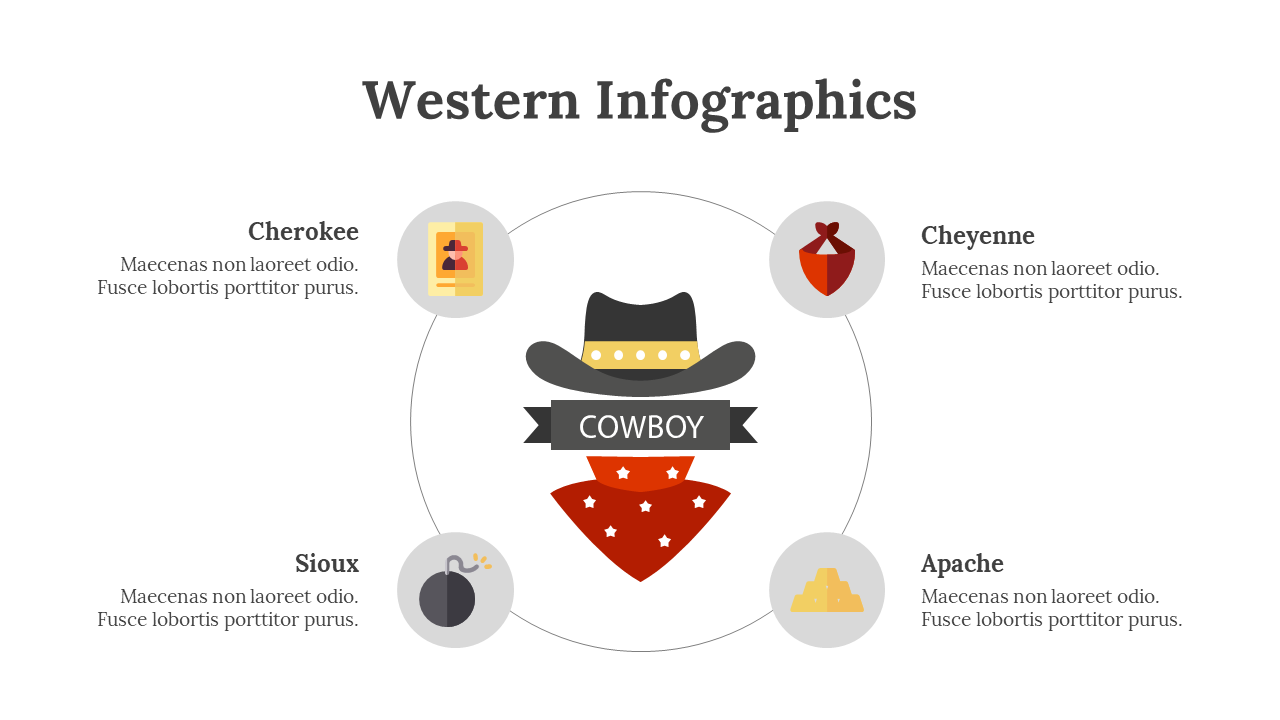 Western Infographics

Cherokee
Maecenas non laoreet odio. Fusce lobortis porttitor purus.

Cheyenne
Maecenas non laoreet odio. Fusce lobortis porttitor purus.

COWBOY

Sioux
Maecenas non laoreet odio. Fusce lobortis porttitor purus.

Apache
Maecenas non laoreet odio. Fusce lobortis porttitor purus.