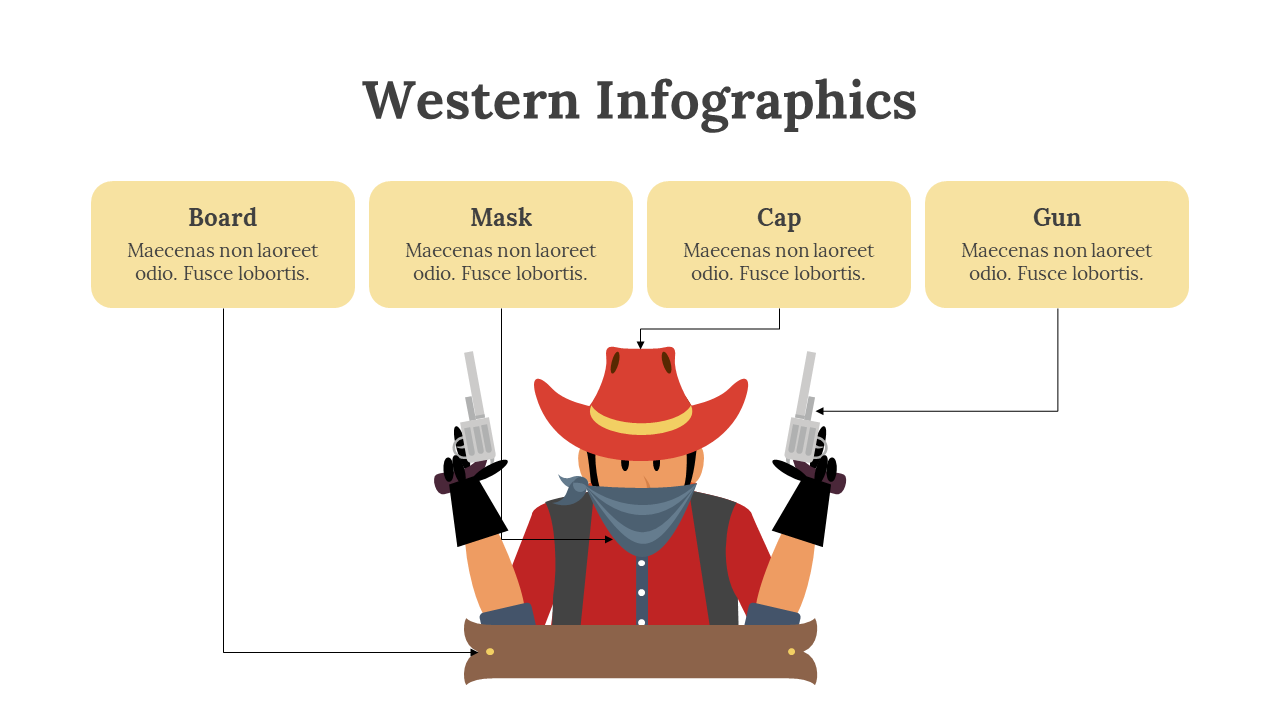 Western Infographics

Board
Maecenas non laoreet odio. Fusce lobortis.

Mask
Maecenas non laoreet odio. Fusce lobortis.

Cap
Maecenas non laoreet odio. Fusce lobortis.

Gun
Maecenas non laoreet odio. Fusce lobortis.