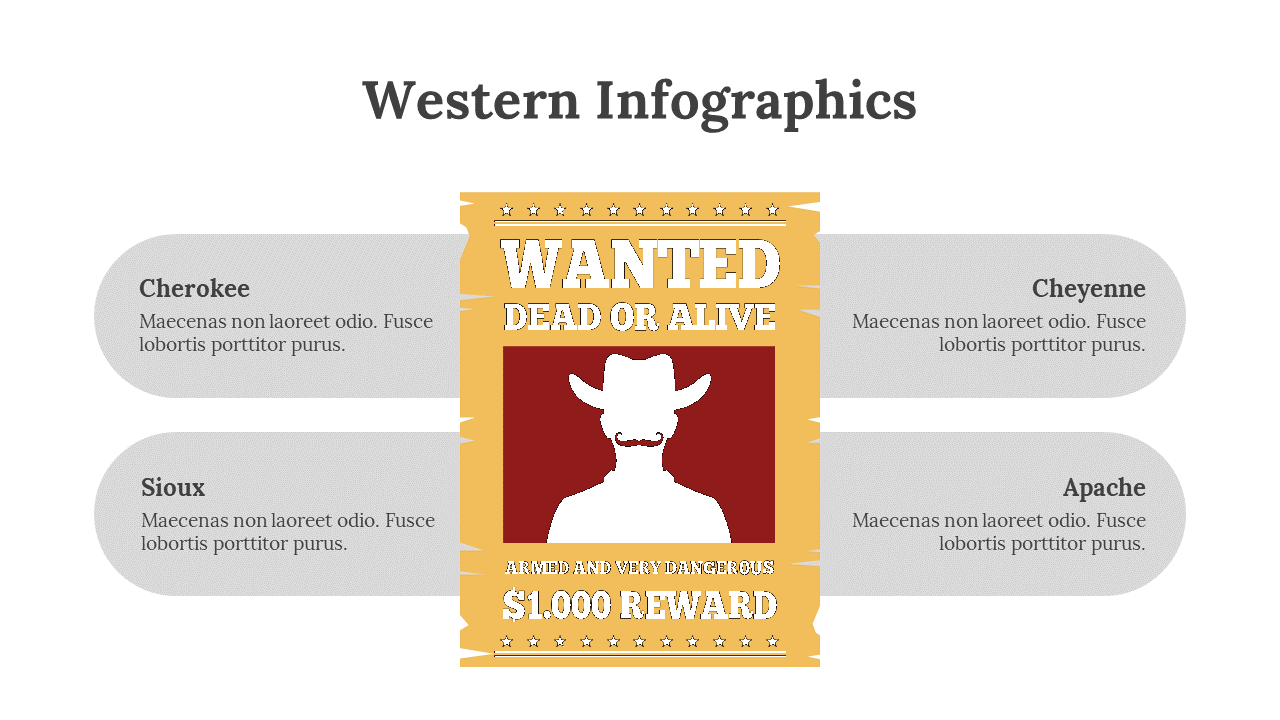 Western Infographics

Cherokee
Maecenas non laoreet odio. Fusce lobortis porttitor purus.

Sioux
Maecenas non laoreet odio. Fusce lobortis porttitor purus.

WANTED
DEAD OR ALIVE

ARMED AND VERY DANGEROUS
$1.000 REWARD

Cheyenne
Maecenas non laoreet odio. Fusce lobortis porttitor purus.

Apache
Maecenas non laoreet odio. Fusce lobortis porttitor purus.