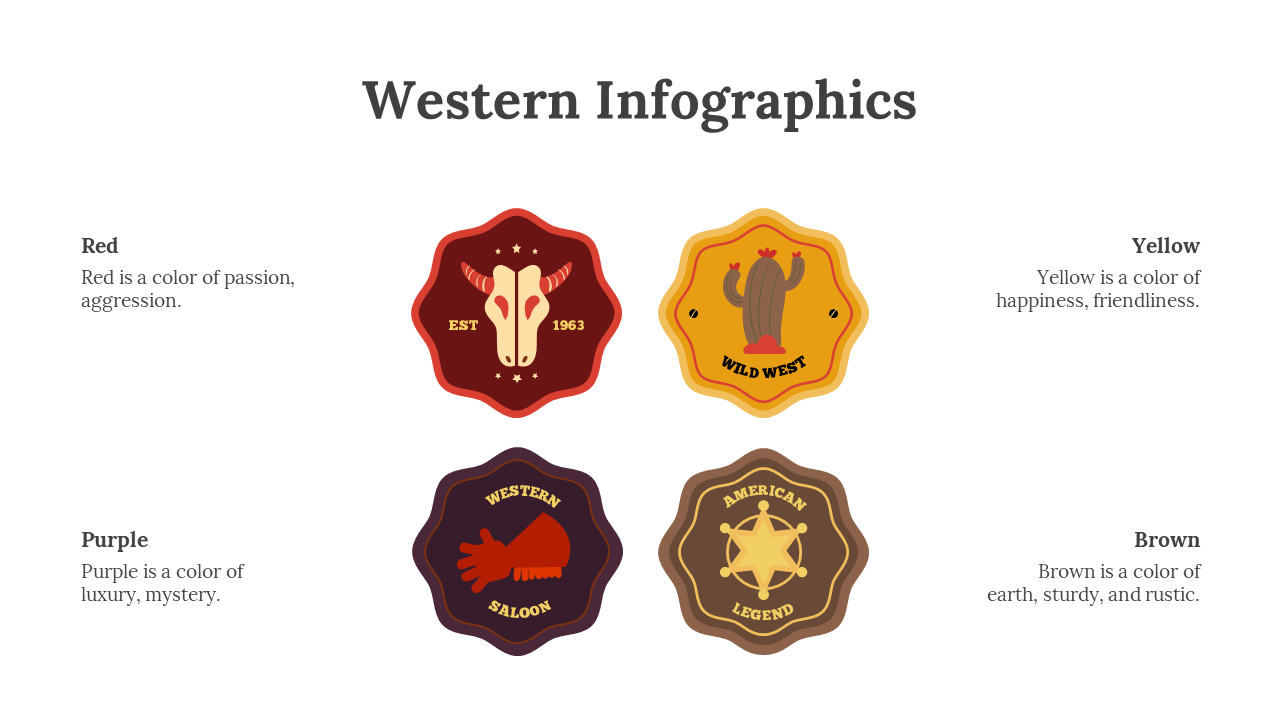 Western Infographics

Red
Red is a color of passion, aggression.

EST 1963

WILD WEST

Yellow
Yellow is a color of happiness, friendliness.

Purple
Purple is a color of luxury, mystery.

WESTERN SALOON

AMERICAN LEGEND

Brown
Brown is a color of earth, sturdy, and rustic.