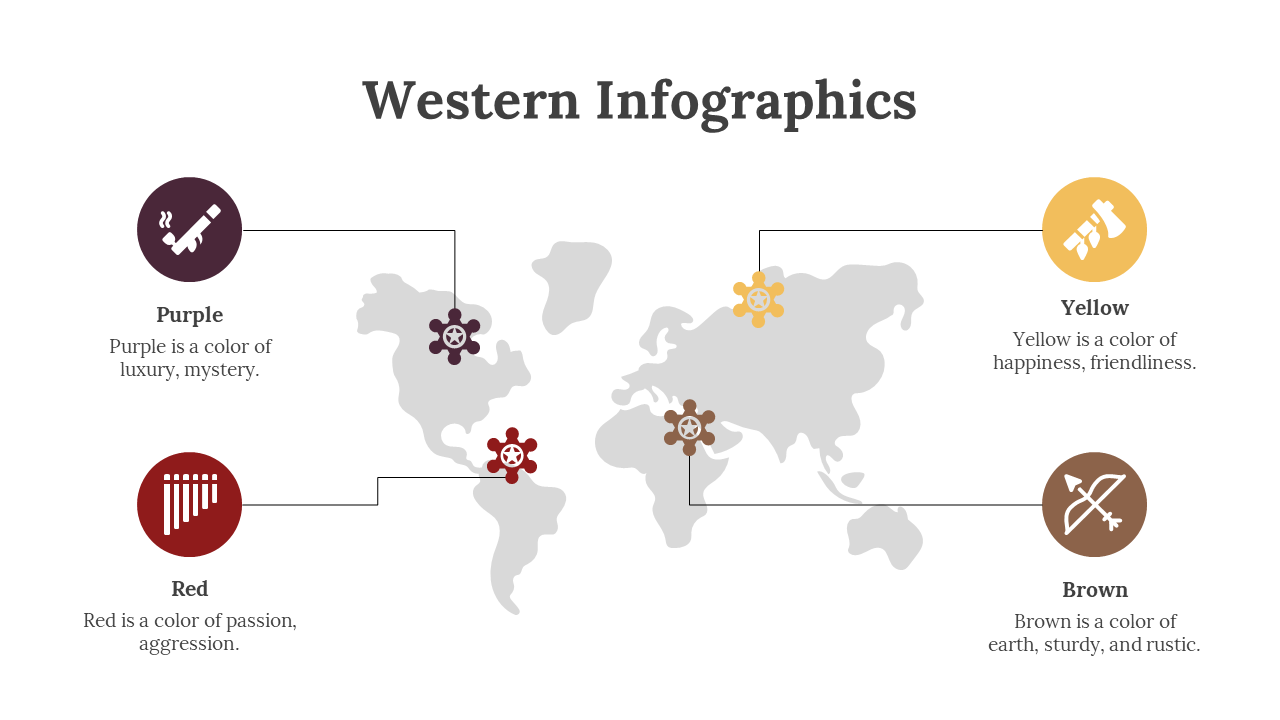 Western Infographics

Purple

Purple is a color of luxury, mystery.

Red

Red is a color of passion, aggression.

Yellow

Yellow is a color of happiness, friendliness.

Brown

Brown is a color of earth, sturdy, and rustic.