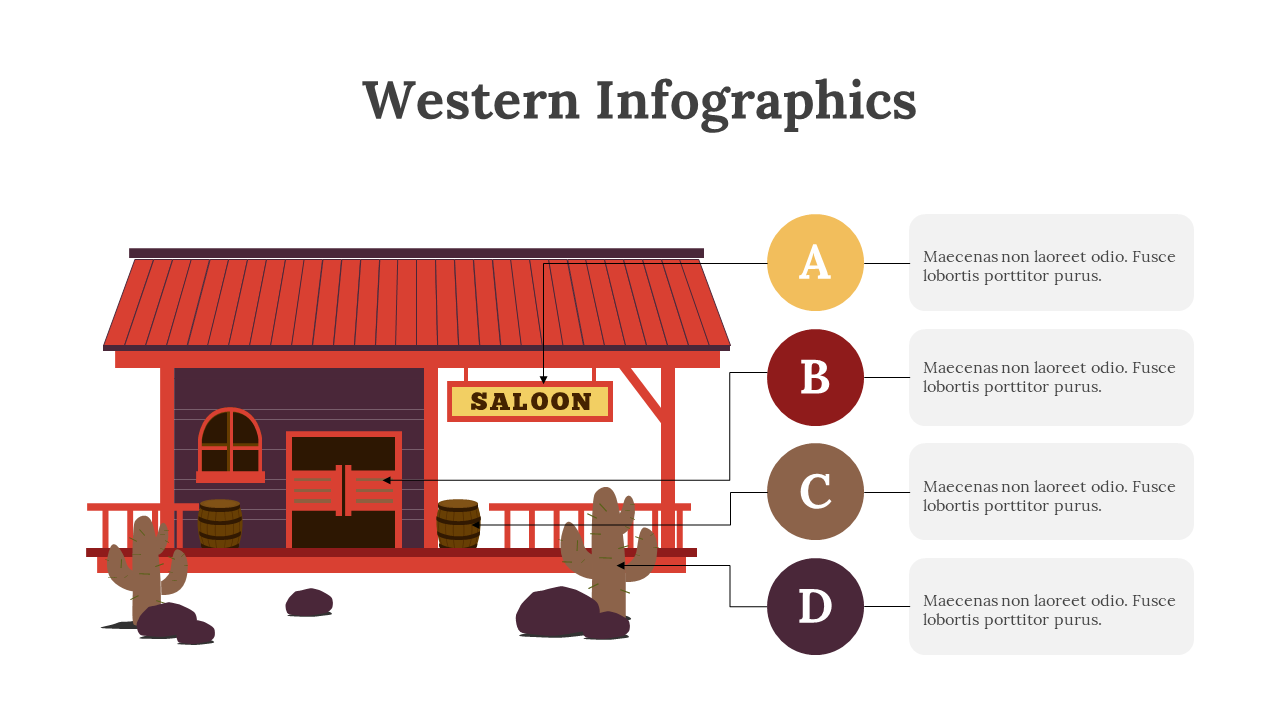 Western Infographics

SALOON

A

Maecenas non laoreet odio. Fusce lobortis porttitor purus.

B

Maecenas non laoreet odio. Fusce lobortis porttitor purus.

C

Maecenas non laoreet odio. Fusce lobortis porttitor purus.

D

Maecenas non laoreet odio. Fusce lobortis porttitor purus.