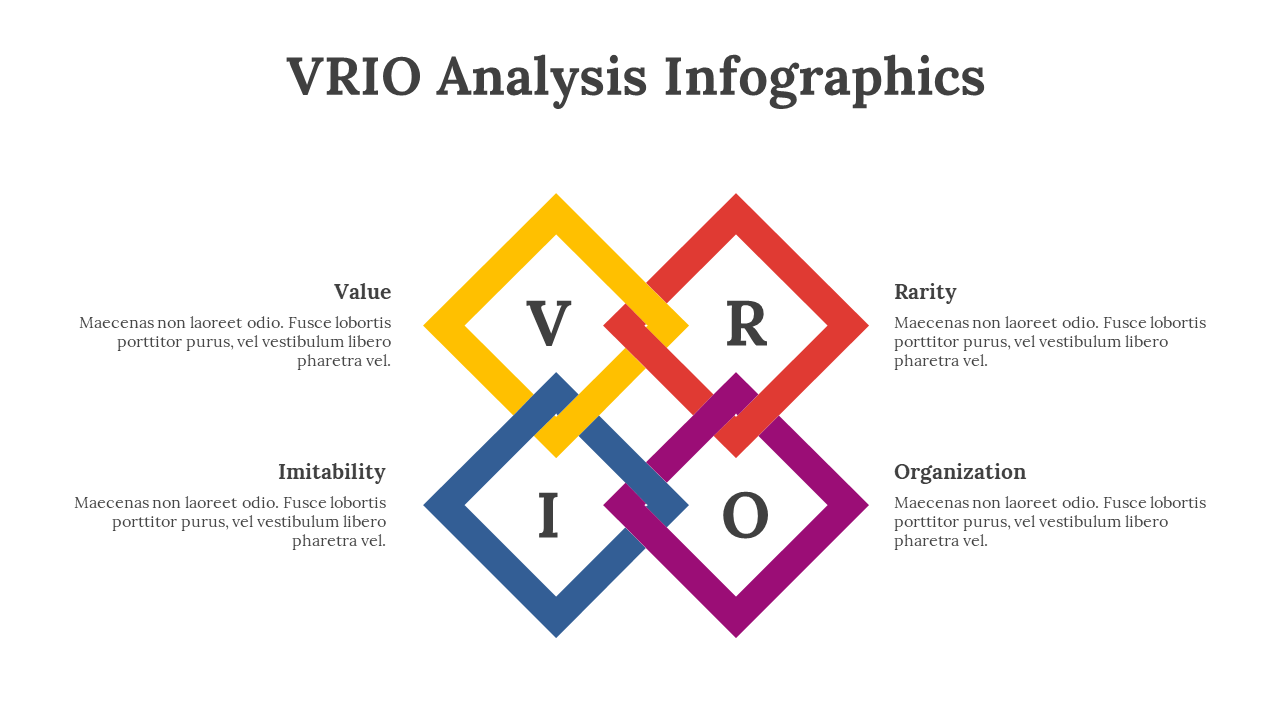 VRIO Analysis Infographics

Value
Maecenas non laoreet odio. Fusce lobortis porttitor purus, vel vestibulum libero pharetra vel.

V

R

Rarity
Maecenas non laoreet odio. Fusce lobortis porttitor purus, vel vestibulum libero pharetra vel.

Imitability
Maecenas non laoreet odio. Fusce lobortis porttitor purus, vel vestibulum libero pharetra vel.

I

O

Organization
Maecenas non laoreet odio. Fusce lobortis porttitor purus, vel vestibulum libero pharetra vel.