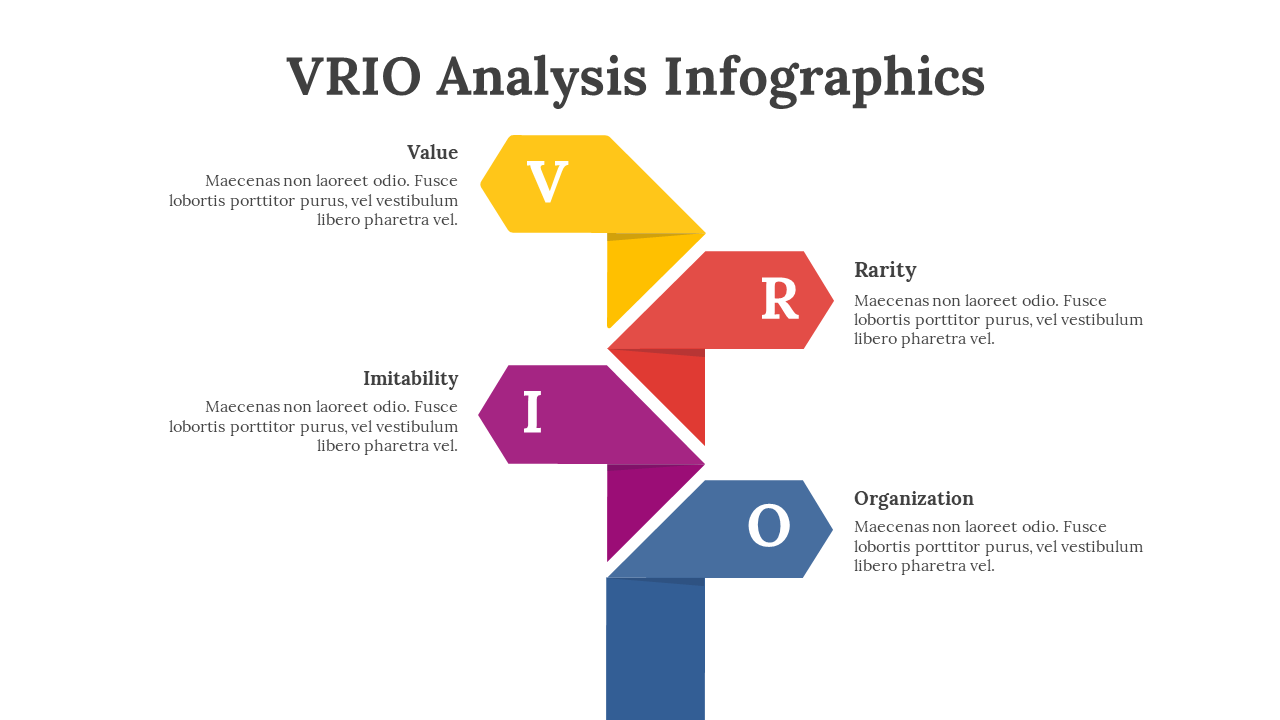 VRIO Analysis Infographics

Value

Maecenas non laoreet odio. Fusce lobortis porttitor purus, vel vestibulum libero pharetra vel.

V

R

Rarity

Maecenas non laoreet odio. Fusce lobortis porttitor purus, vel vestibulum libero pharetra vel.

Imitability

Maecenas non laoreet odio. Fusce lobortis porttitor purus, vel vestibulum libero pharetra vel.

I

O

Organization

Maecenas non laoreet odio. Fusce lobortis porttitor purus, vel vestibulum libero pharetra vel.